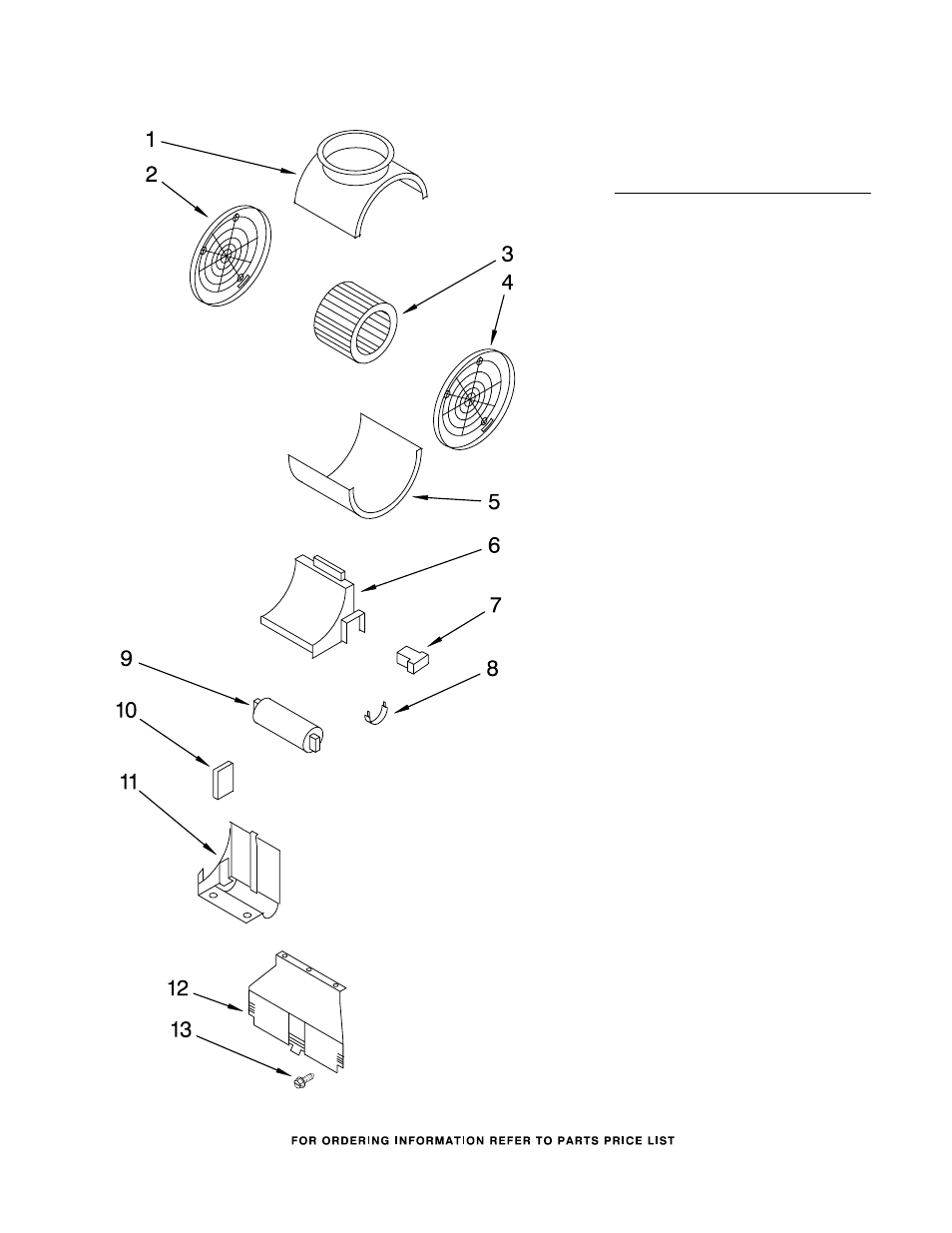 1
2
3
4
5
6
7
8
9
10
11
12
13

FOR ORDERING INFORMATION REFER TO PARTS PRICE LIST