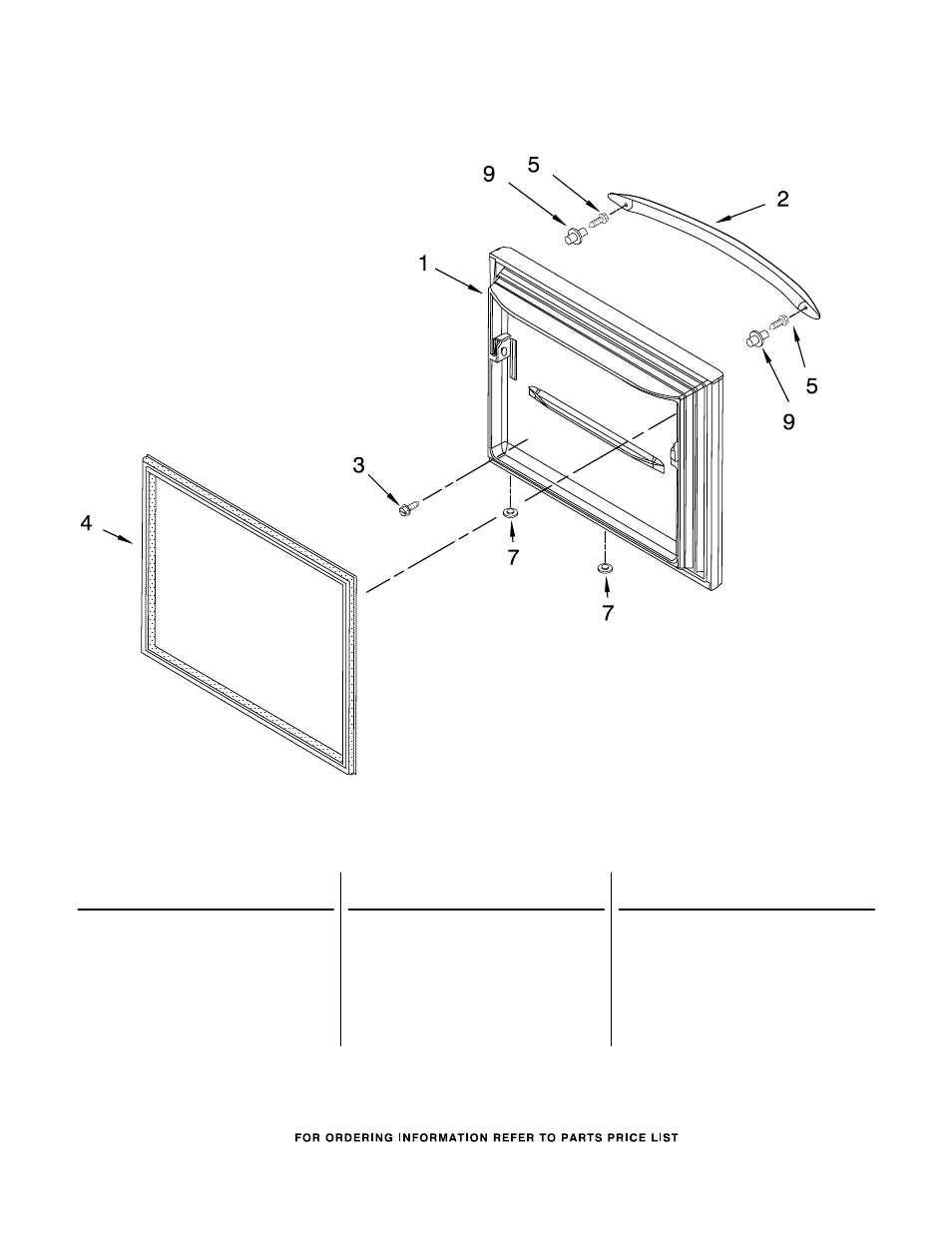 9
5
2
1
5
9
3
4
7
7

FOR ORDERING INFORMATION REFER TO PARTS PRICE LIST