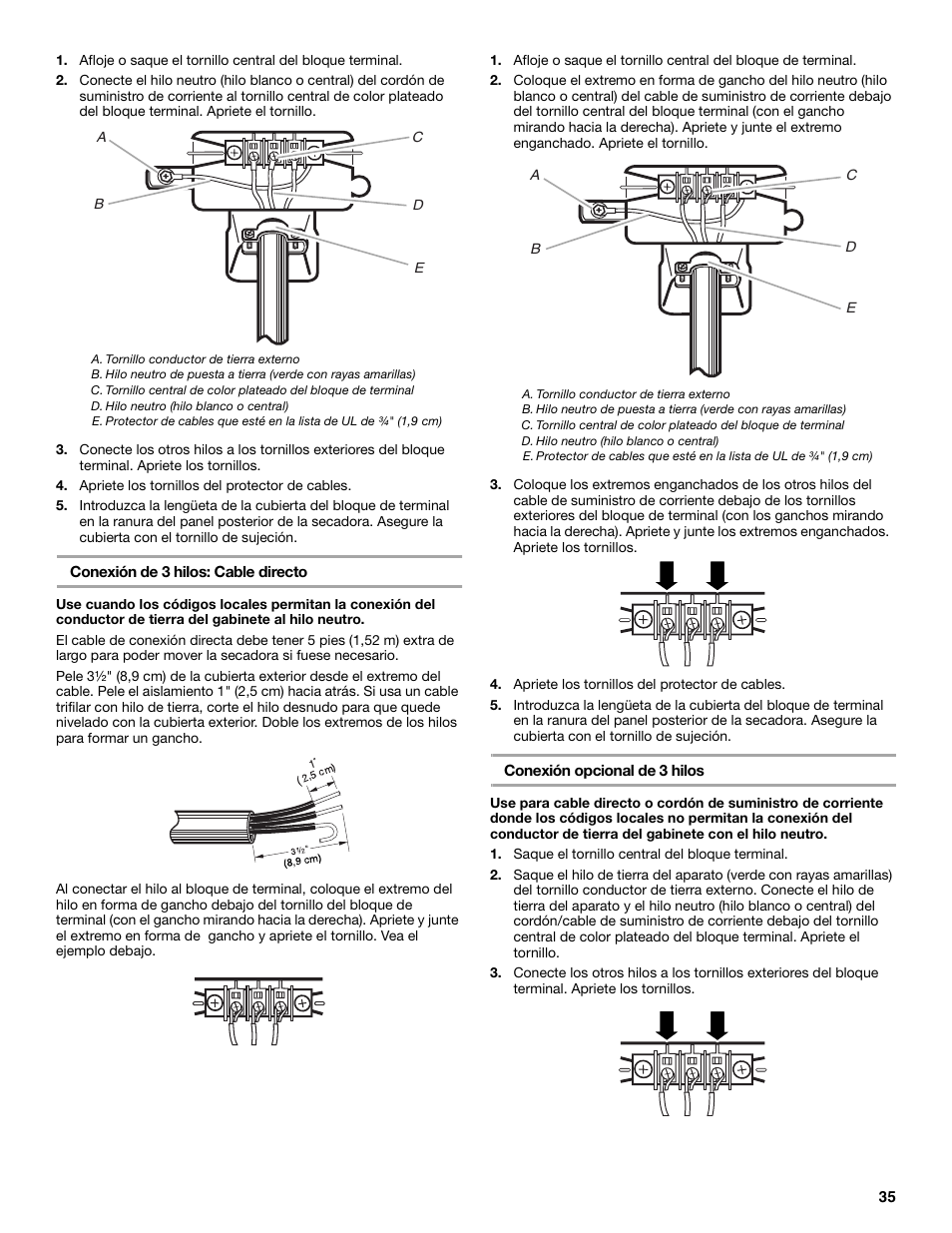 1. Afloje o saque el tornillo central del bloque terminal.
2. Conecte el hilo neutro (hilo blanco o central) del cordón de suministro de corriente al tornillo central de color plateado del bloque terminal. Apriete el tornillo.

A
B
C
D
E

A. Tornillo conductor de tierra externo
B. Hilo neutro de puesta a tierra (verde con rayas amarillas)
C. Tornillo central de color plateado del bloque de terminal
D. Hilo neutro (hilo blanco o central)
E. Protector de cables que esté en la lista de UL de ¾" (1,9 cm)

3. Conecte los otros hilos a los tornillos exteriores del bloque terminal. Apriete los tornillos.
4. Apriete los tornillos del protector de cables.
5. Introduzca la lengüeta de la cubierta del bloque de terminal en la ranura del panel posterior de la secadora. Asegure la cubierta con el tornillo de sujeción.

Conexión de 3 hilos: Cable directo

Use cuando los códigos locales permitan la conexión del conductor de tierra del gabinete al hilo neutro.

El cable de conexión directa debe tener 5 pies (1,52 m) extra de largo para poder mover la secadora si fuese necesario.

Pele 3½" (8,9 cm) de la cubierta exterior desde el extremo del cable. Pele el aislamiento 1" (2,5 cm) hacia atrás. Si usa un cable trifilar con hilo de tierra, corte el hilo desnudo para que quede nivelado con la cubierta exterior. Doble los extremos de los hilos para formar un gancho.

1"
(2,5 cm)
3½"
(8,9 cm)

Al conectar el hilo al bloque de terminal, coloque el extremo del hilo en forma de gancho debajo del tornillo del bloque de terminal (con el gancho mirando hacia la derecha). Apriete y junte el extremo en forma de gancho y apriete el tornillo. Vea el ejemplo debajo.

1. Afloje o saque el tornillo central del bloque de terminal.
2. Coloque el extremo en forma de gancho del hilo neutro (hilo blanco o central) del cable de suministro de corriente debajo del tornillo central del bloque terminal (con el gancho mirando hacia la derecha). Apriete y junte el extremo enganchado. Apriete el tornillo.

A
B
C
D
E

A. Tornillo conductor de tierra externo
B. Hilo neutro de puesta a tierra (verde con rayas amarillas)
C. Tornillo central de color plateado del bloque de terminal
D. Hilo neutro (hilo blanco o central)
E. Protector de cables que esté en la lista de UL de ¾" (1,9 cm)

3. Coloque los extremos enganchados de los otros hilos del cable de suministro de corriente debajo de los tornillos exteriores del bloque de terminal (con los ganchos mirando hacia la derecha). Apriete y junte los extremos enganchados. Apriete los tornillos.

4. Apriete los tornillos del protector de cables.
5. Introduzca la lengüeta de la cubierta del bloque de terminal en la ranura del panel posterior de la secadora. Asegure la cubierta con el tornillo de sujeción.

Conexión opcional de 3 hilos

Use para cable directo o cordón de suministro de corriente donde los códigos locales no permitan la conexión del conductor de tierra del gabinete con el hilo neutro.

1. Saque el tornillo central del bloque terminal.
2. Saque el hilo de tierra del aparato (verde con rayas amarillas) del tornillo conductor de tierra externo. Conecte el hilo de tierra del aparato y el hilo neutro (hilo blanco o central) del cordón/cable de suministro de corriente debajo del tornillo central de color plateado del bloque terminal. Apriete el tornillo.
3. Conecte los otros hilos a los tornillos exteriores del bloque terminal. Apriete los tornillos.

35