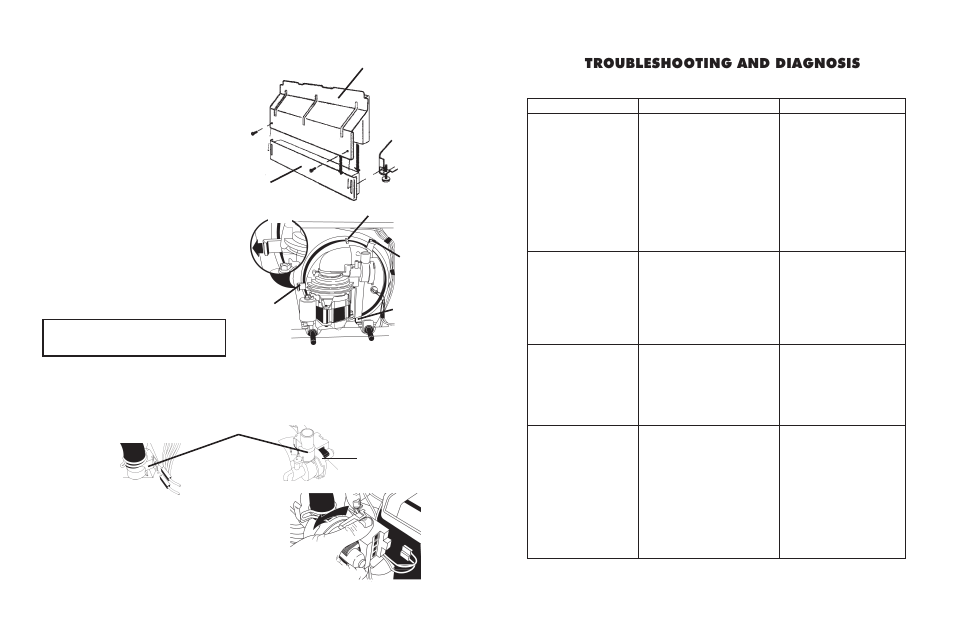 TROUBLESHOOTING AND DIAGNOSIS