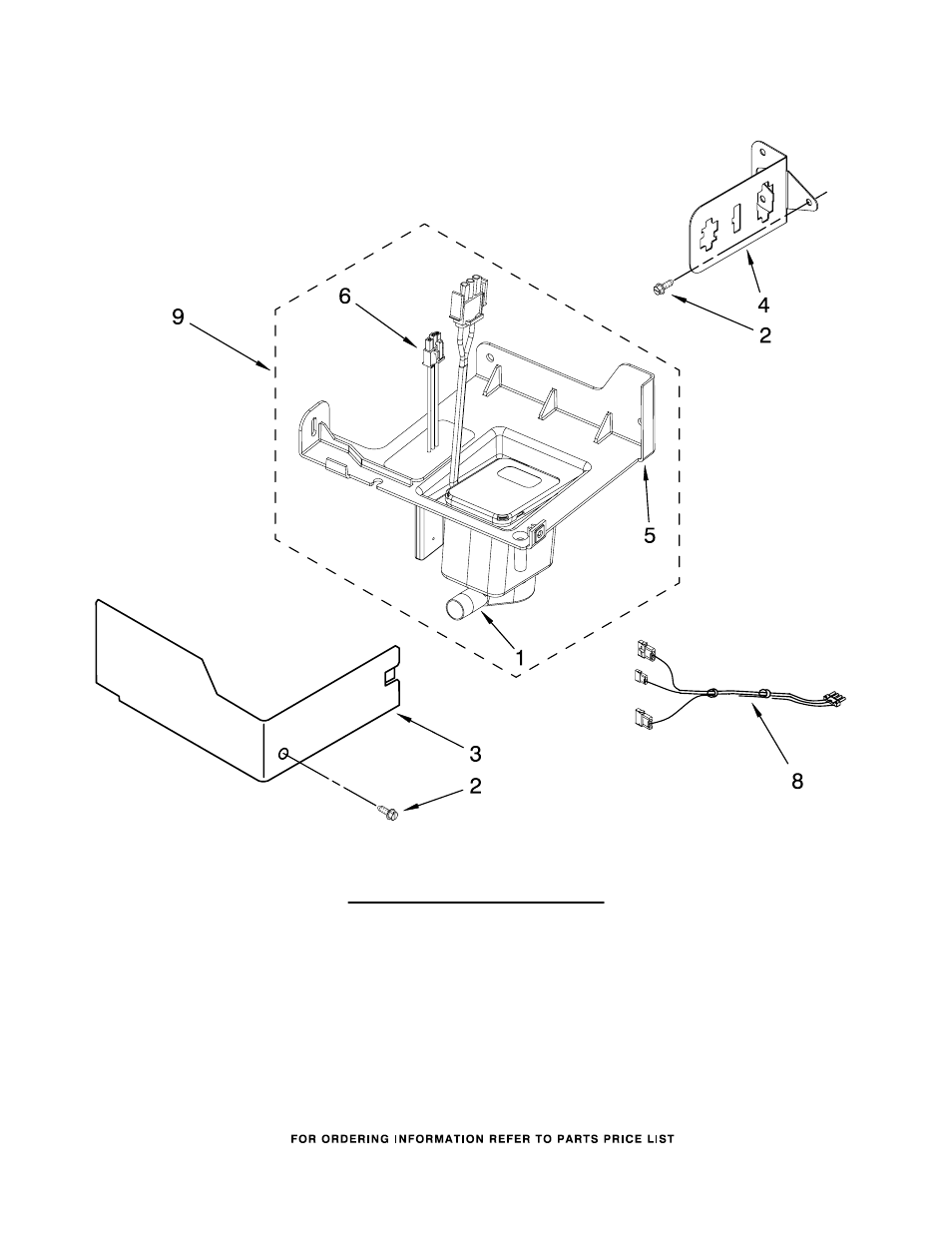 9

6

4

2

5

1

3

2

8

FOR ORDERING INFORMATION REFER TO PARTS PRICE LIST