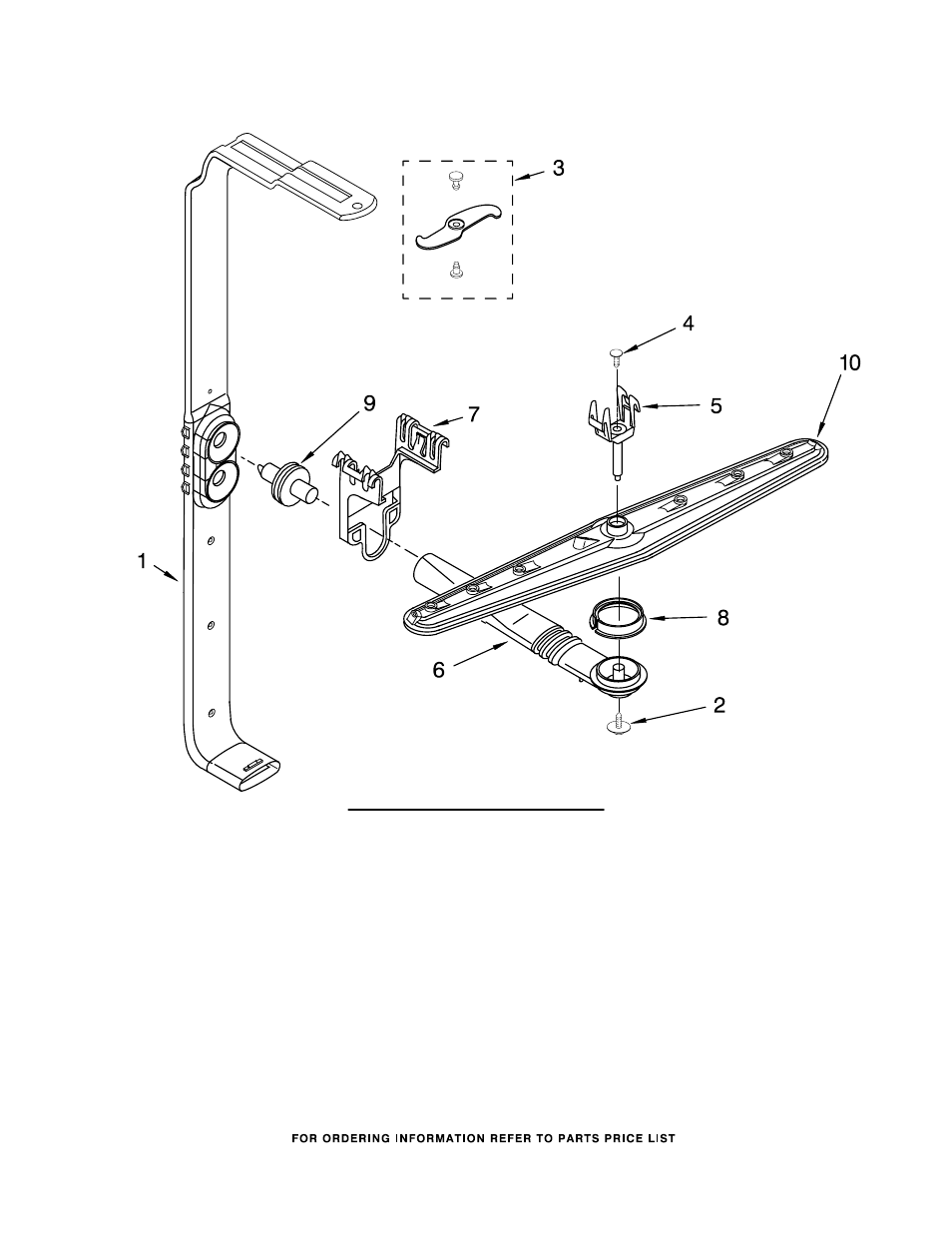 3

4

10

9

7

5

1

8

6

2

FOR ORDERING INFORMATION REFER TO PARTS PRICE LIST