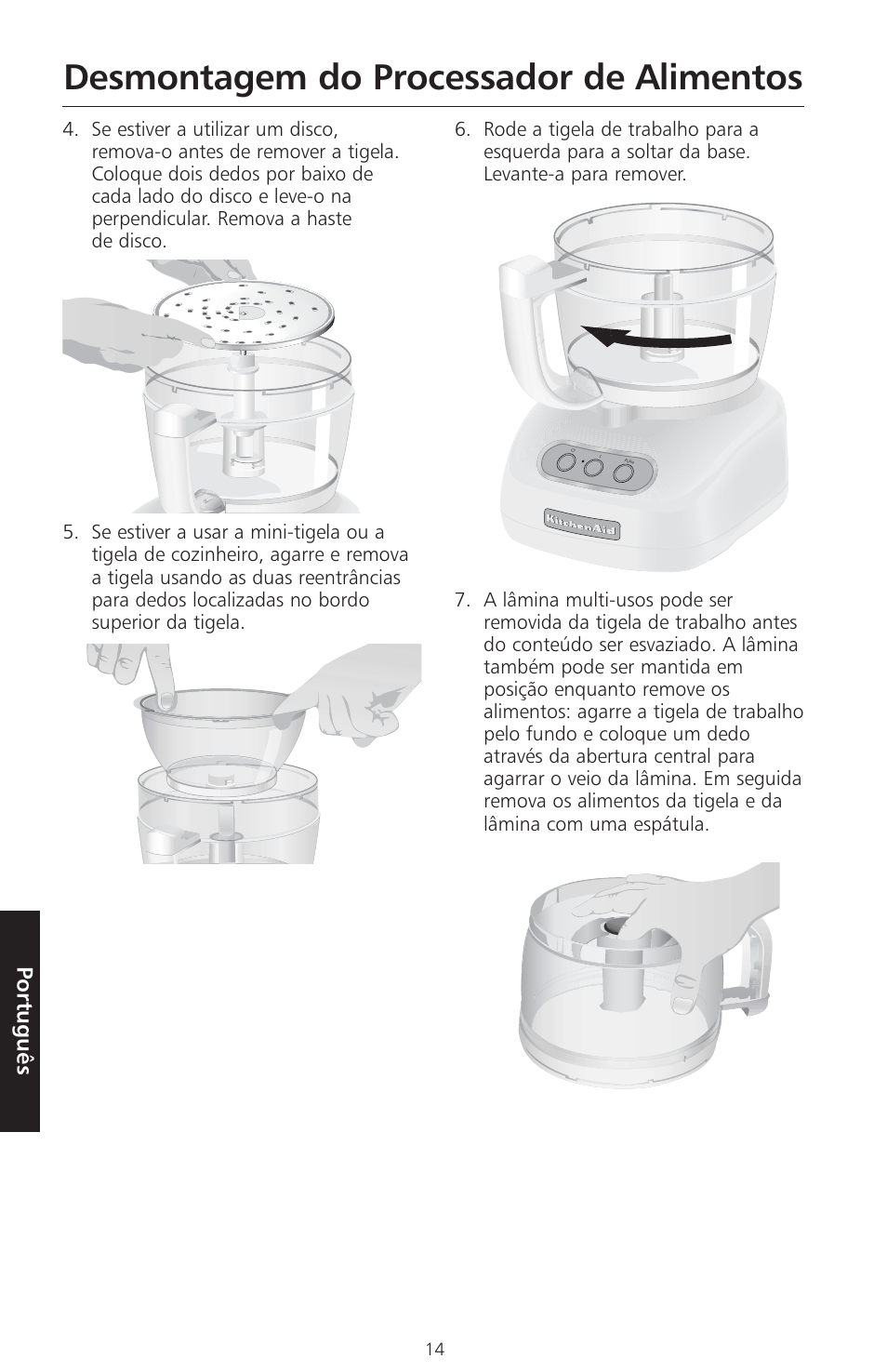 Desmontagem do Processador de Alimentos

4. Se estiver a utilizar um disco, remova-o antes de remover a tigela. Coloque dois dedos por baixo de cada lado do disco e leve-o na perpendicular. Remova a haste de disco.

5. Se estiver a usar a mini-tigela ou a tigela de cozinheiro, agarre e remova a tigela usando as duas reentrâncias para dedos localizadas no bordo superior da tigela.

6. Rode a tigela de trabalho para a esquerda para a soltar da base. Levante-a para remover.

KitchenAid

7. A lâmina multi-usos pode ser removida da tigela de trabalho antes do conteúdo ser esvaziado. A lâmina também pode ser mantida em posição enquanto remove os alimentos: agarre a tigela de trabalho pelo fundo e coloque um dedo através da abertura central para agarrar o veio da lâmina. Em seguida remova os alimentos da tigela e da lâmina com uma espátula.

Português

14