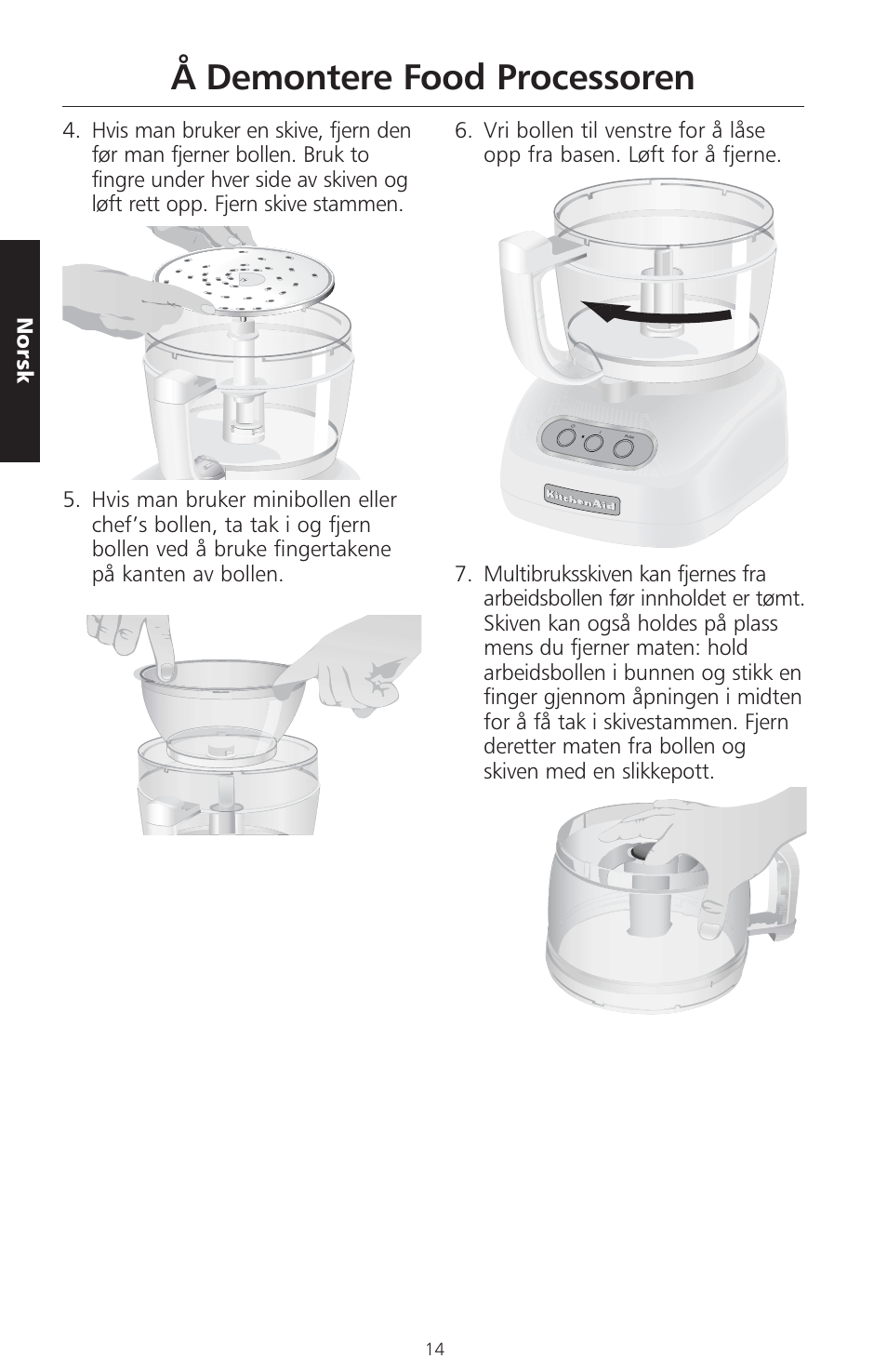 Å Demontere Food Processoren

Norsk

4. Hvis man bruker en skive, fjern den før man fjerner bollen. Bruk to fingre under hver side av skiven og løft rett opp. Fjern skive stammen.

5. Hvis man bruker minibollen eller chef's bollen, ta tak i og fjern bollen ved å bruke fingertakene på kanten av bollen.

6. Vri bollen til venstre for å låse opp fra basen. Løft for å fjerne.

KitchenAid

7. Multibruksskiven kan fjernes fra arbeidsbollen før innholdet er tømt. Skiven kan også holdes på plass mens du fjerner maten: hold arbeidsbollen i bunnen og stikk en finger gjennom åpningen i midten for å få tak i skivestammen. Fjern deretter maten fra bollen og skiven med en slikkepott.

14