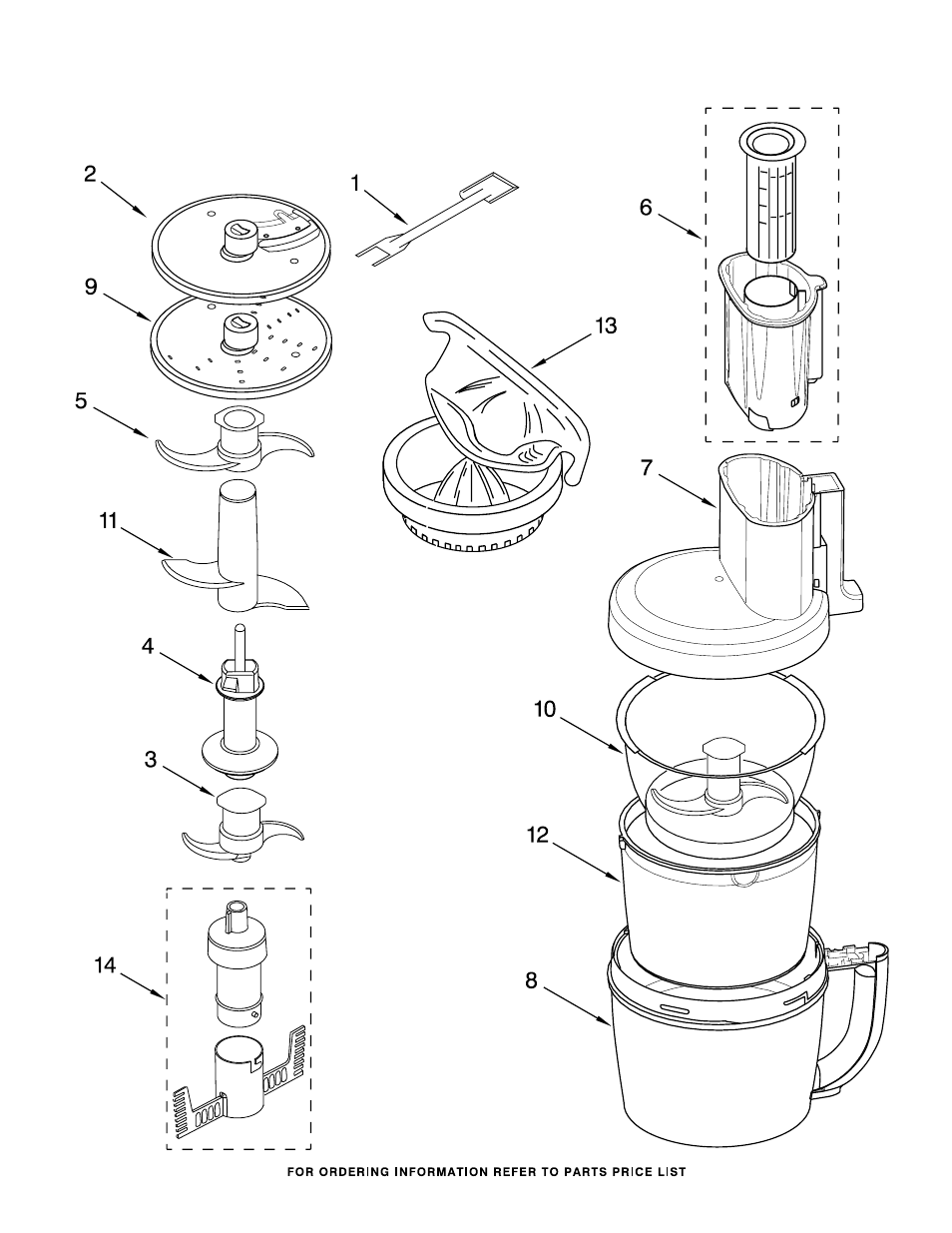 2
1
6
9
13
5
7
11
4
10
3
12
14
8

FOR ORDERING INFORMATION REFER TO PARTS PRICE LIST