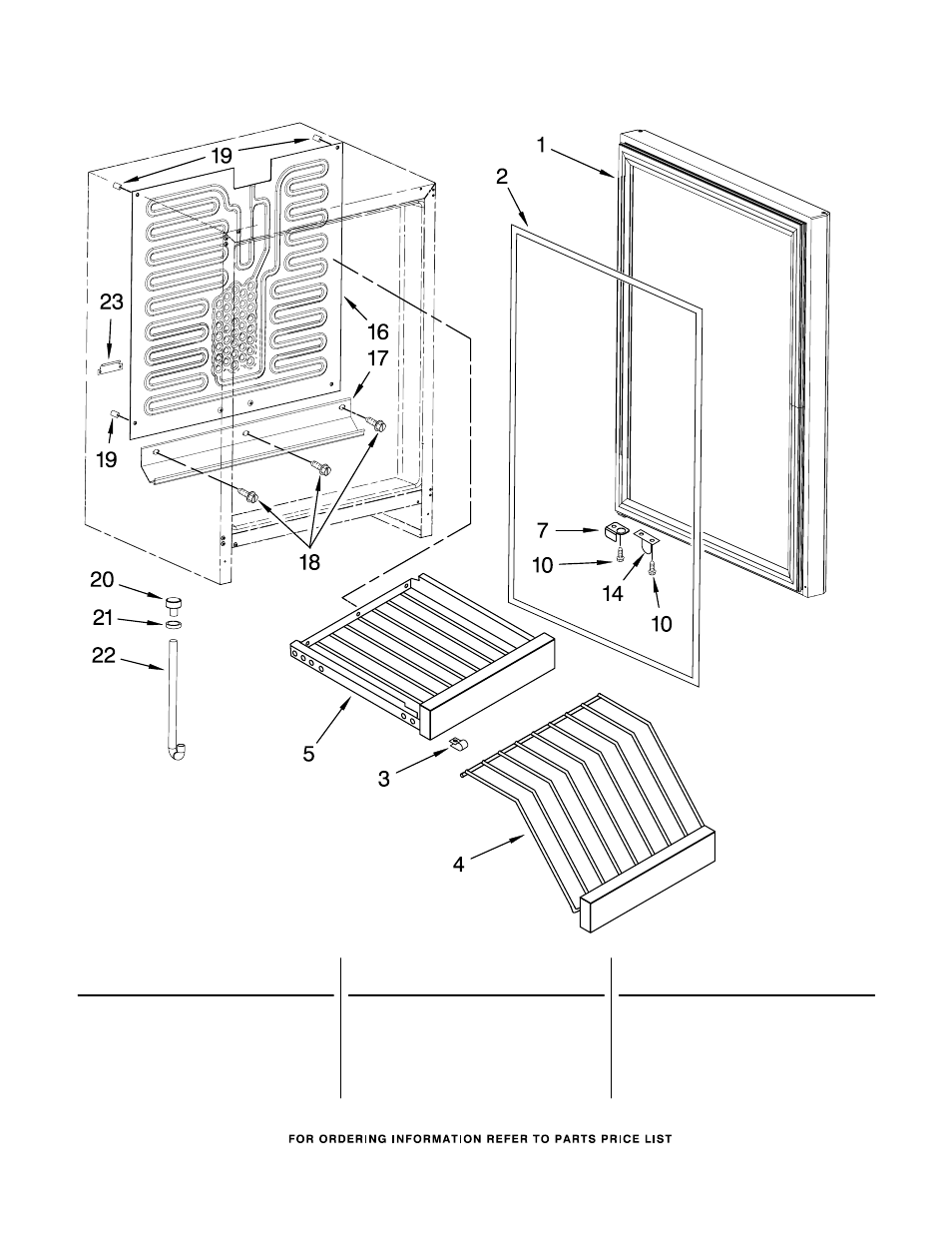 19
1
2
23
16
17
19
18
7
10
14
10
20
21
22
5
3
4

FOR ORDERING INFORMATION REFER TO PARTS PRICE LIST