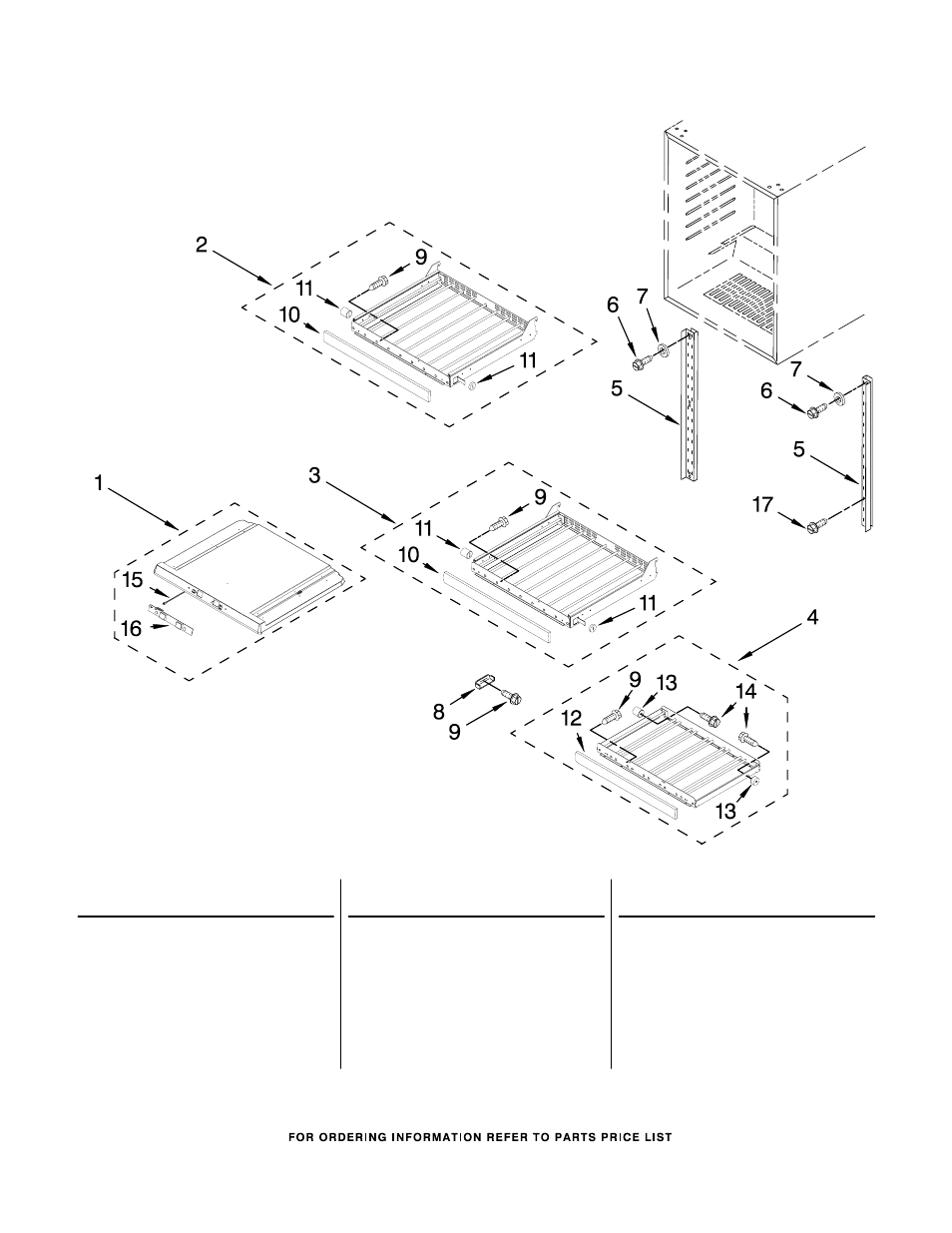 2
9
11
10
11
6
7
5
7
6
5
17
1
3
9
11
10
11
15
16
4
8
9
9
13
14
12
13

FOR ORDERING INFORMATION REFER TO PARTS PRICE LIST