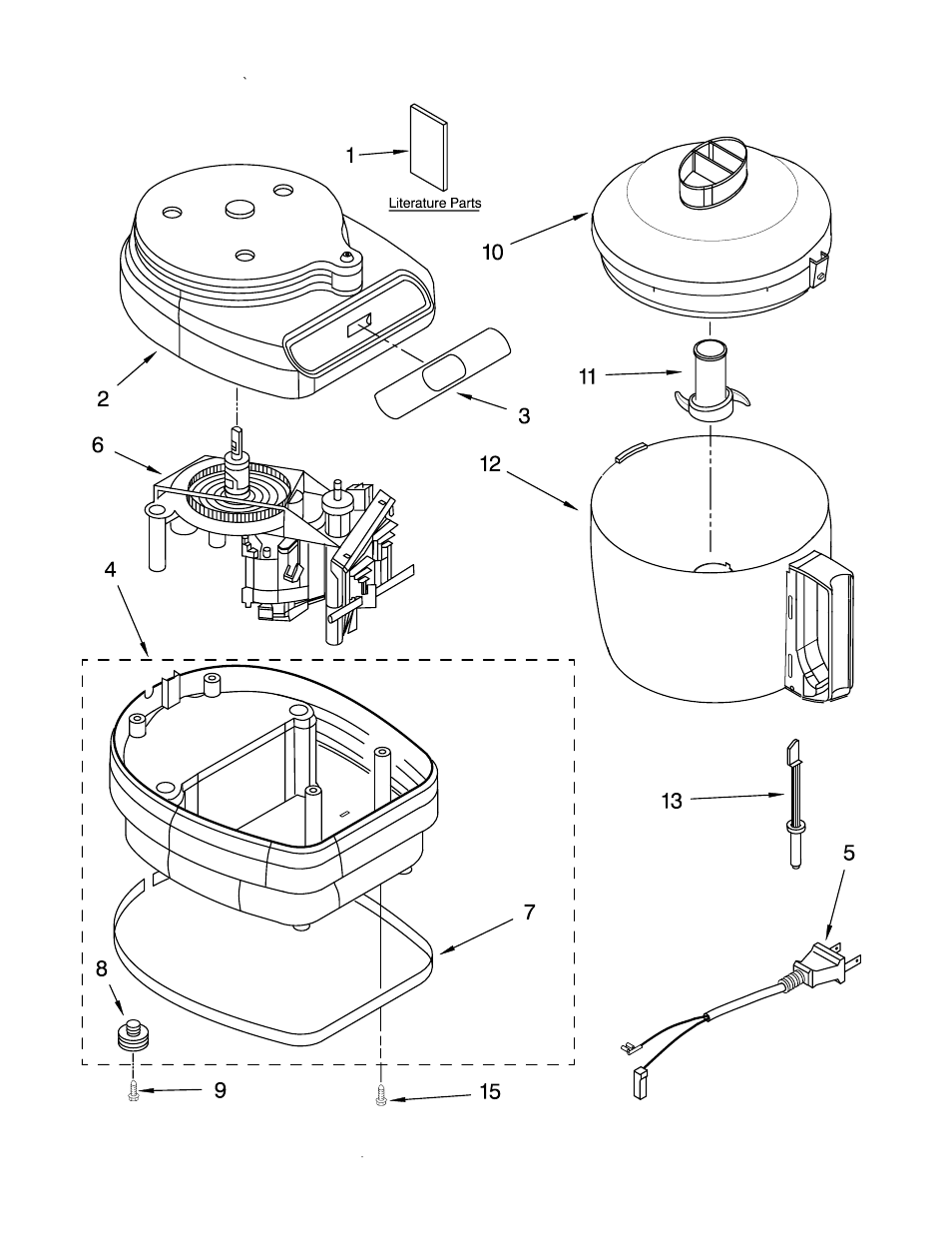 1
Literature Parts
10
2
3
11
6
12
4
13
5
7
8
9
15