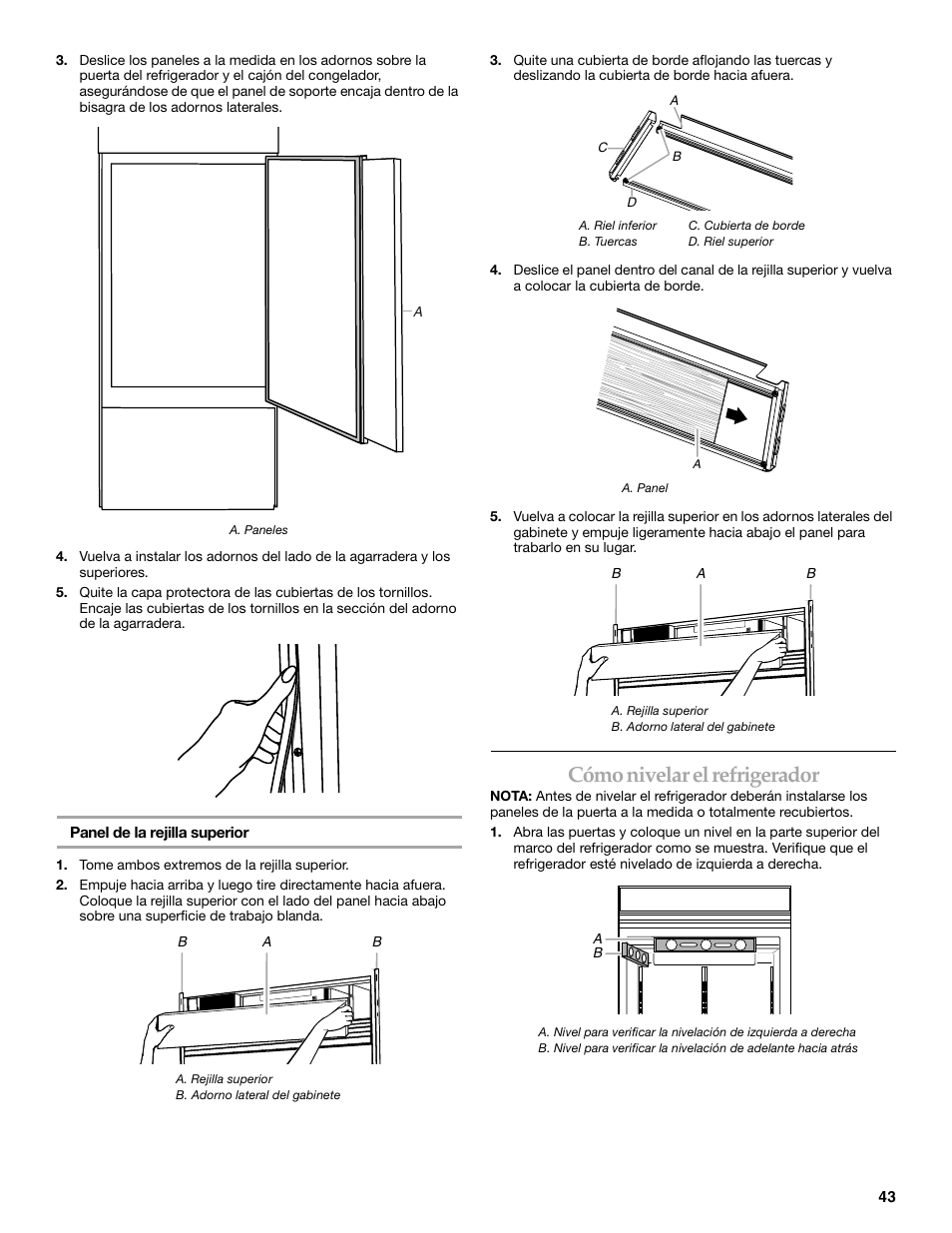 3. Deslice los paneles a la medida en los adornos sobre la puerta del refrigerador y el cajón del congelador, asegurándose de que el panel de soporte encaja dentro de la bisagra de los adornos laterales.

A

A. Paneles

4. Vuelva a instalar los adornos del lado de la agarradera y los superiores.

5. Quite la capa protectora de las cubiertas de los tornillos. Encaje las cubiertas de los tornillos en la sección del adorno de la agarradera.

Panel de la rejilla superior

1. Tome ambos extremos de la rejilla superior.

2. Empuje hacia arriba y luego tire directamente hacia afuera. Coloque la rejilla superior con el lado del panel hacia abajo sobre una superficie de trabajo blanda.

B A B

A. Rejilla superior
B. Adorno lateral del gabinete

3. Quite una cubierta de borde aflojando las tuercas y deslizando la cubierta de borde hacia afuera.

A
C
B
D

A. Riel inferior
B. Tuercas
C. Cubierta de borde
D. Riel superior

4. Deslice el panel dentro del canal de la rejilla superior y vuelva a colocar la cubierta de borde.

A

A. Panel

5. Vuelva a colocar la rejilla superior en los adornos laterales del gabinete y empuje ligeramente hacia abajo el panel para trabarlo en su lugar.

B A B

A. Rejilla superior
B. Adorno lateral del gabinete

Cómo nivelar el refrigerador

NOTA: Antes de nivelar el refrigerador deberán instalarse los paneles de la puerta a la medida o totalmente recubiertos.

1. Abra las puertas y coloque un nivel en la parte superior del marco del refrigerador como se muestra. Verifique que el refrigerador esté nivelado de izquierda a derecha.

A
B

A. Nivel para verificar la nivelación de izquierda a derecha
B. Nivel para verificar la nivelación de adelante hacia atrás

43