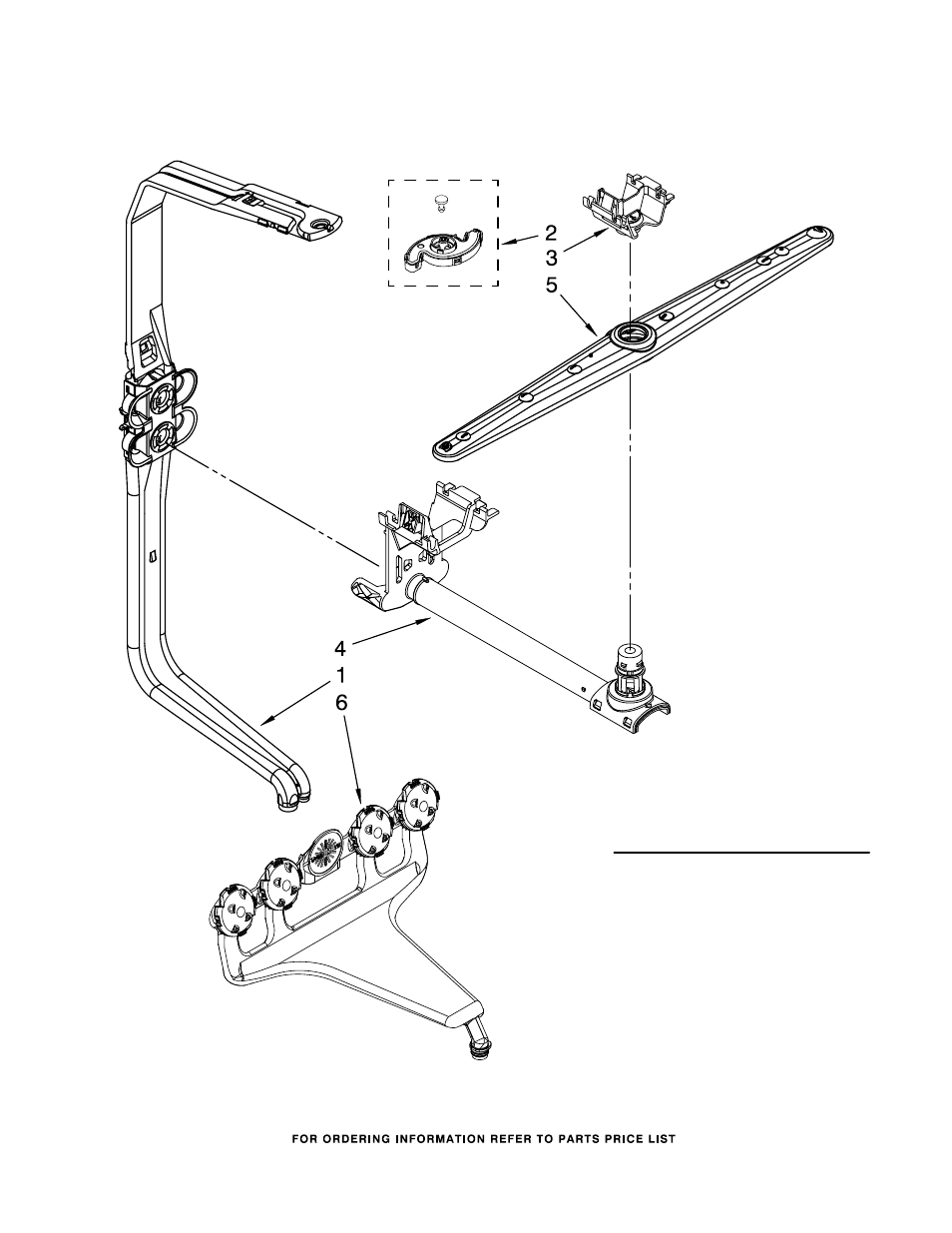 2
3
5
4
1
6

FOR ORDERING INFORMATION REFER TO PARTS PRICE LIST