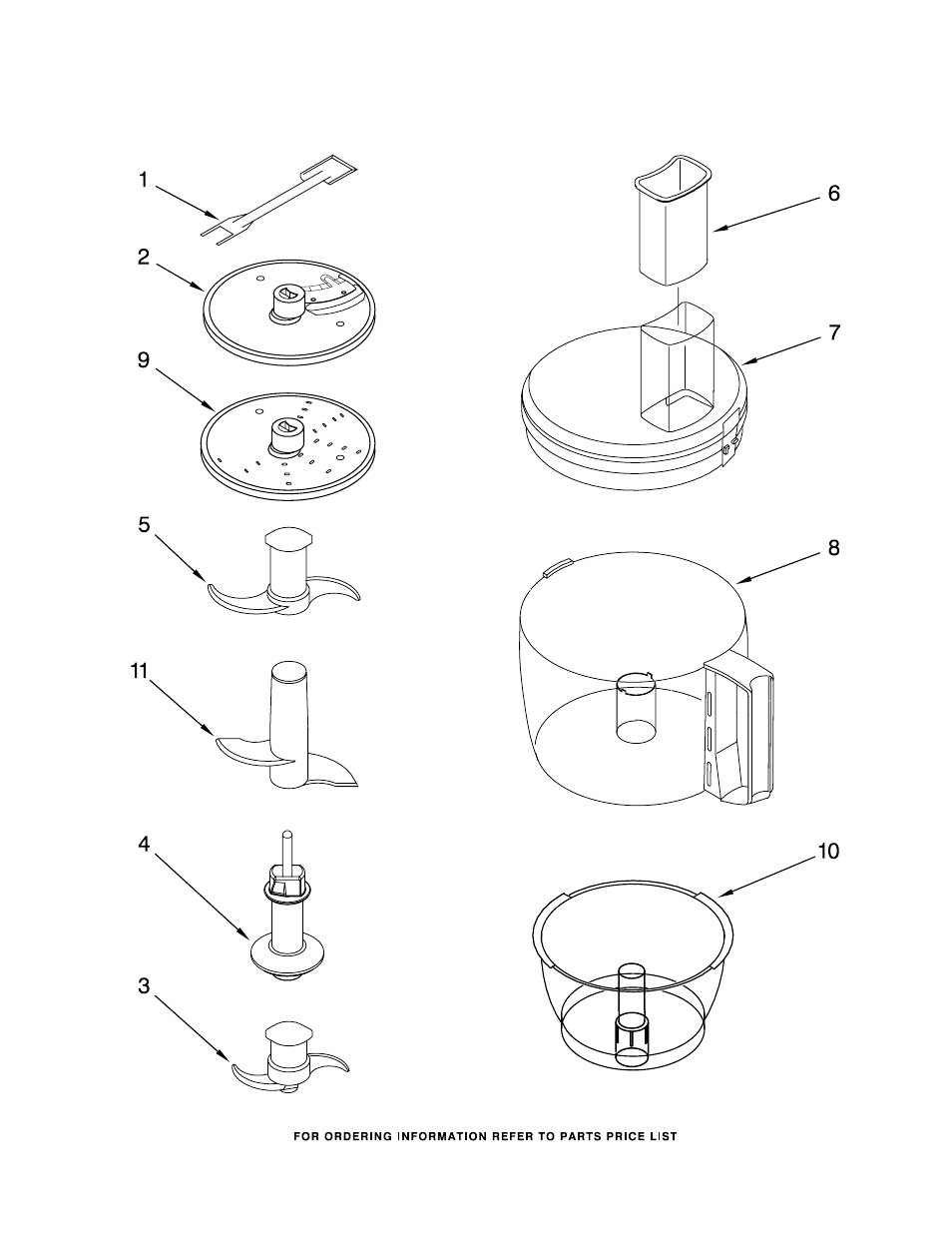 1

2

9

5

11

4

3

6

7

8

10

FOR ORDERING INFORMATION REFER TO PARTS PRICE LIST