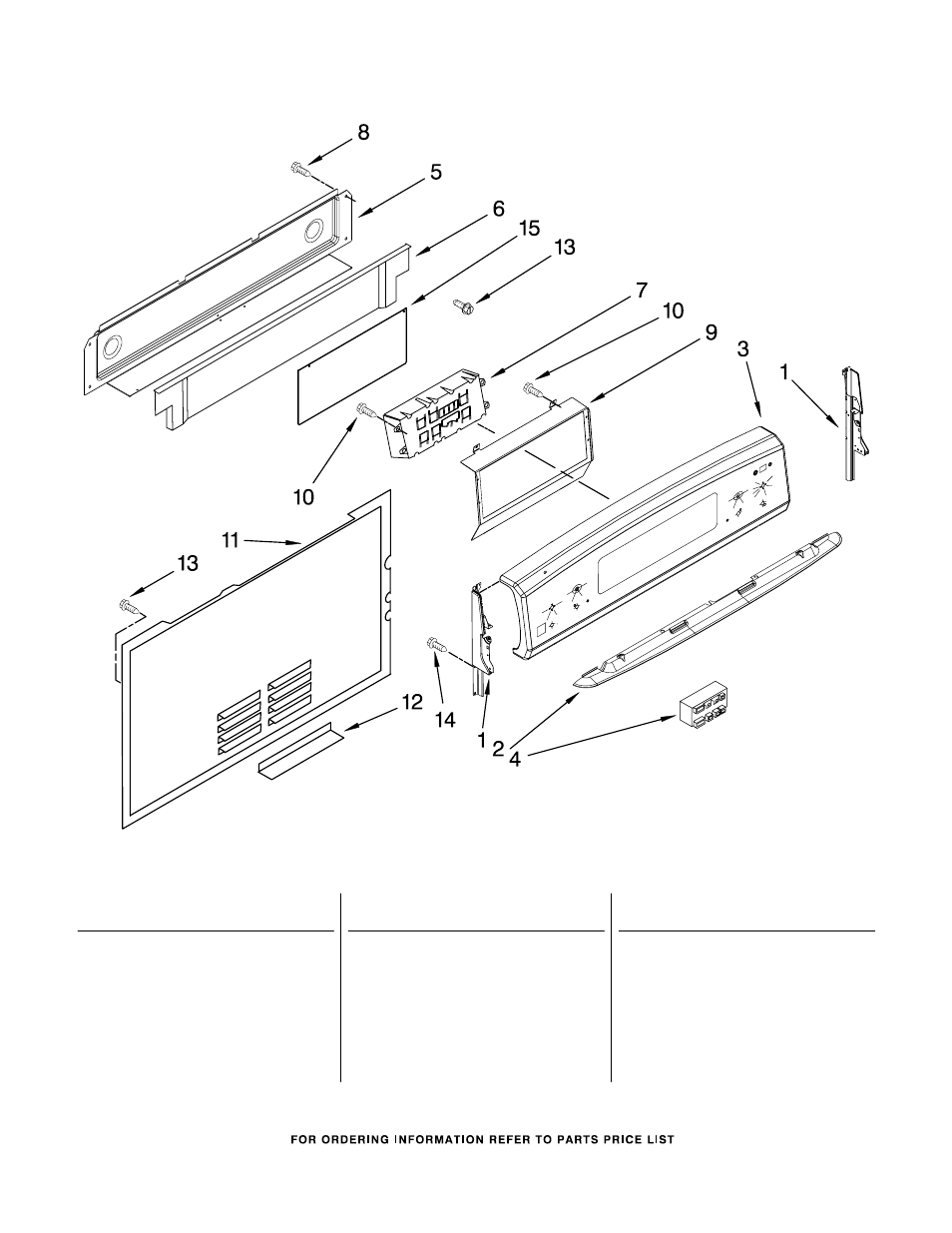 8
5
6
15
13
7
10
9
3
1
10
11
13
12
14
1
2
4

FOR ORDERING INFORMATION REFER TO PARTS PRICE LIST