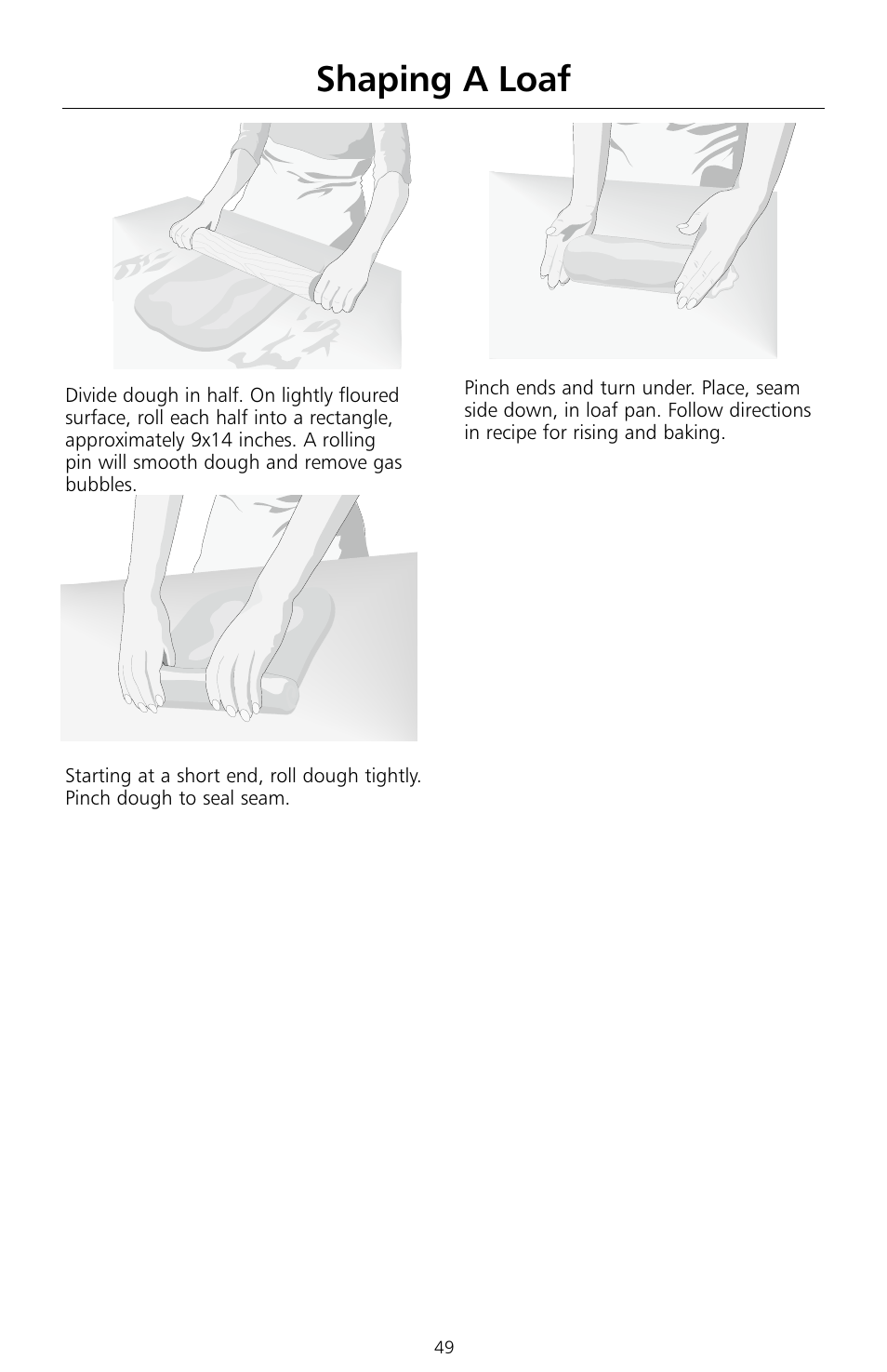 Shaping A Loaf

Divide dough in half. On lightly floured surface, roll each half into a rectangle, approximately 9x14 inches. A rolling pin will smooth dough and remove gas bubbles.

Starting at a short end, roll dough tightly. Pinch dough to seal seam.

Pinch ends and turn under. Place, seam side down, in loaf pan. Follow directions in recipe for rising and baking.

49