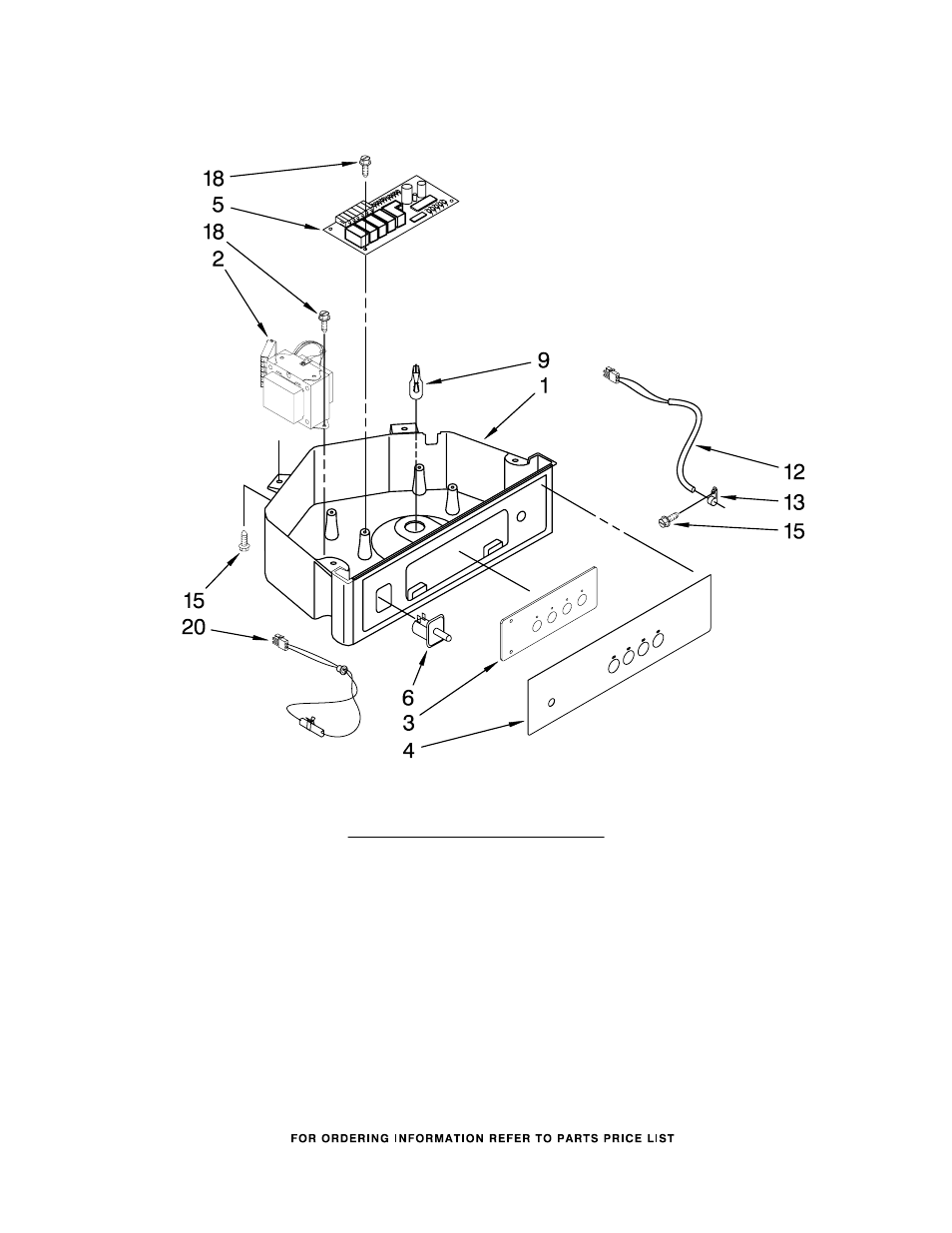 18
5
18
2
9
1
12
13
15
15
20
6
3
4

FOR ORDERING INFORMATION REFER TO PARTS PRICE LIST