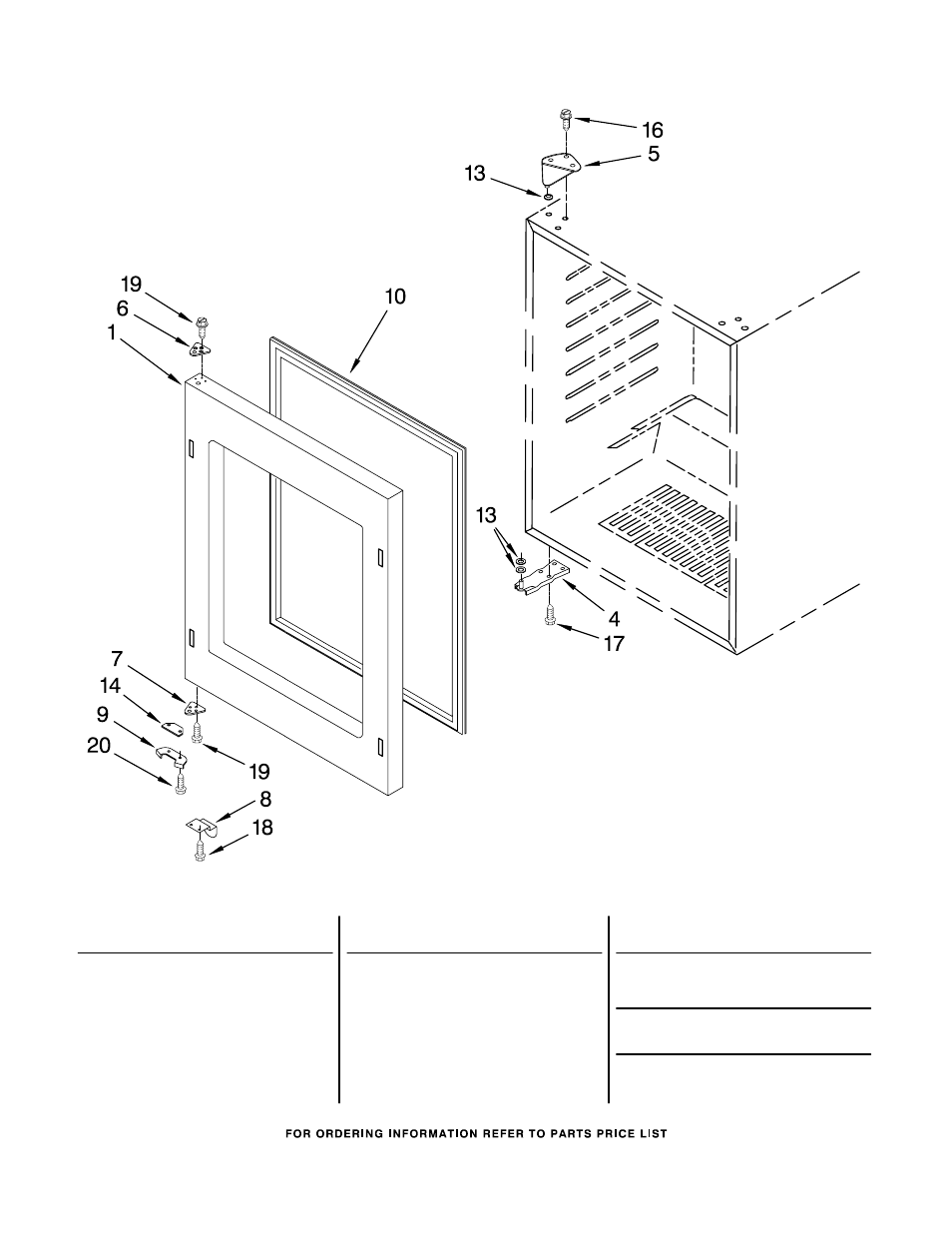 16
5
13
19
6
1
10
13
4
17
7
14
9
20
19
8
18

FOR ORDERING INFORMATION REFER TO PARTS PRICE LIST