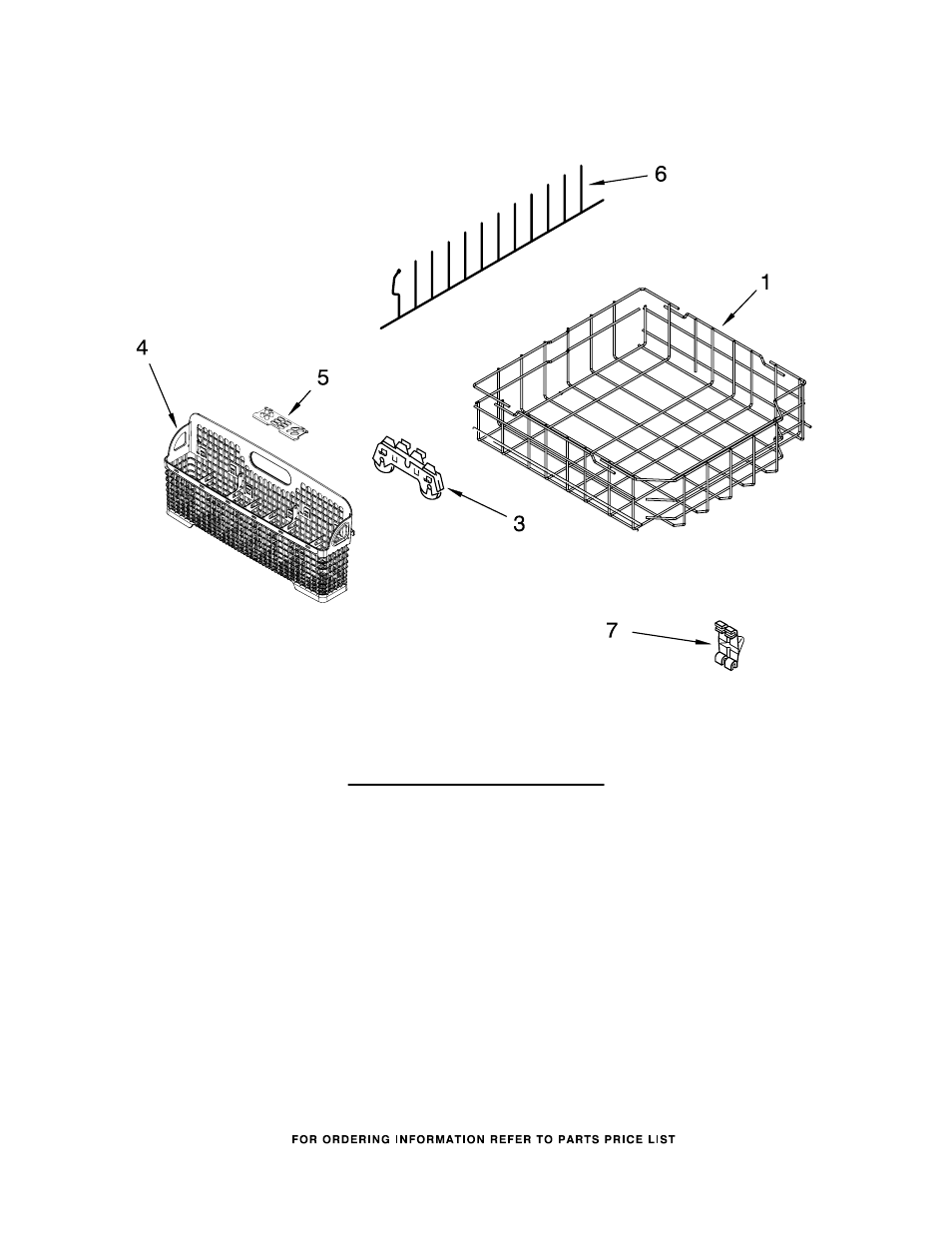 6

1

4

5

3

7

FOR ORDERING INFORMATION REFER TO PARTS PRICE LIST