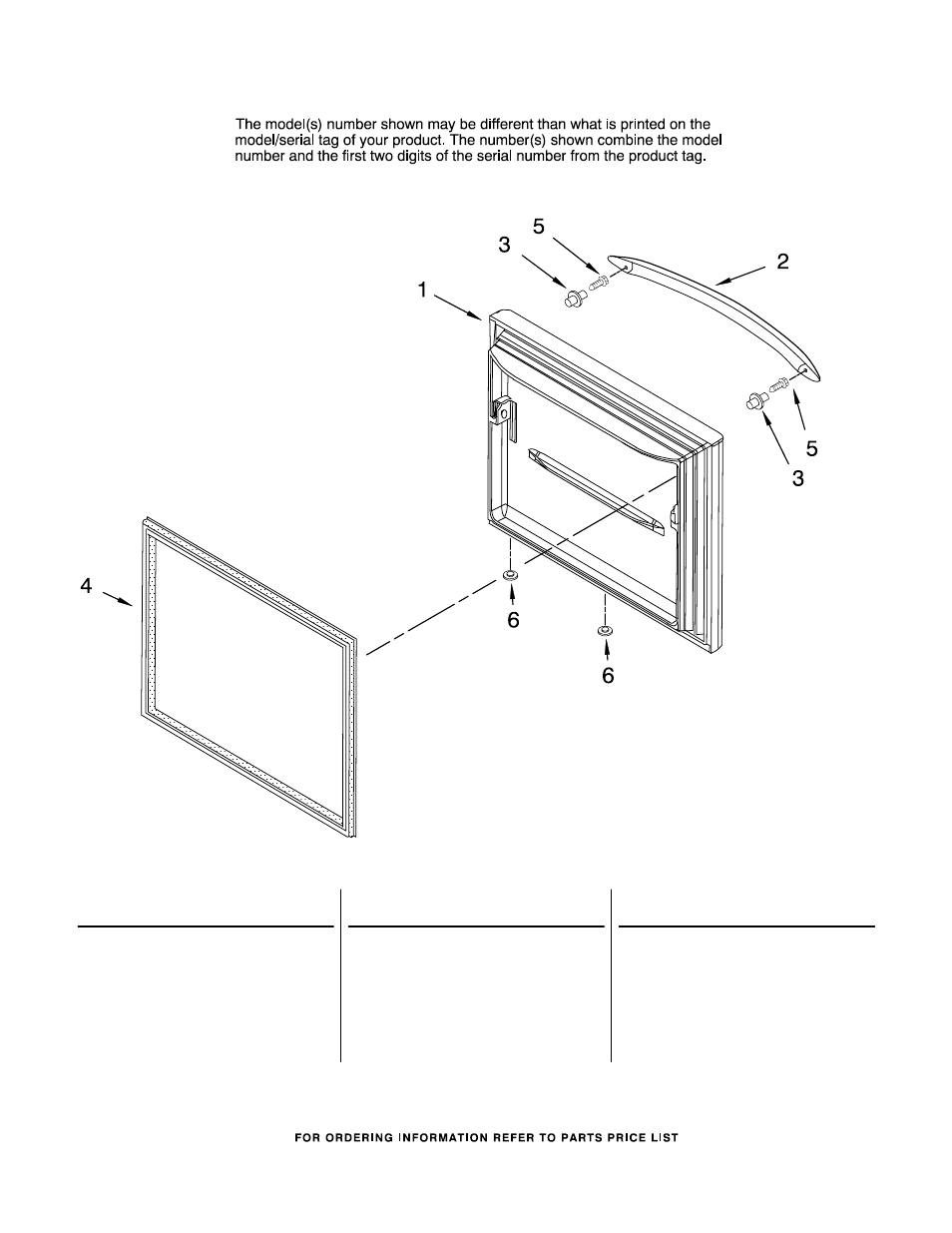 The model(s) number shown may be different than what is printed on the model/serial tag of your product. The number(s) shown combine the model number and the first two digits of the serial number from the product tag.

5
3
2
1
5
3
4
6
6

FOR ORDERING INFORMATION REFER TO PARTS PRICE LIST