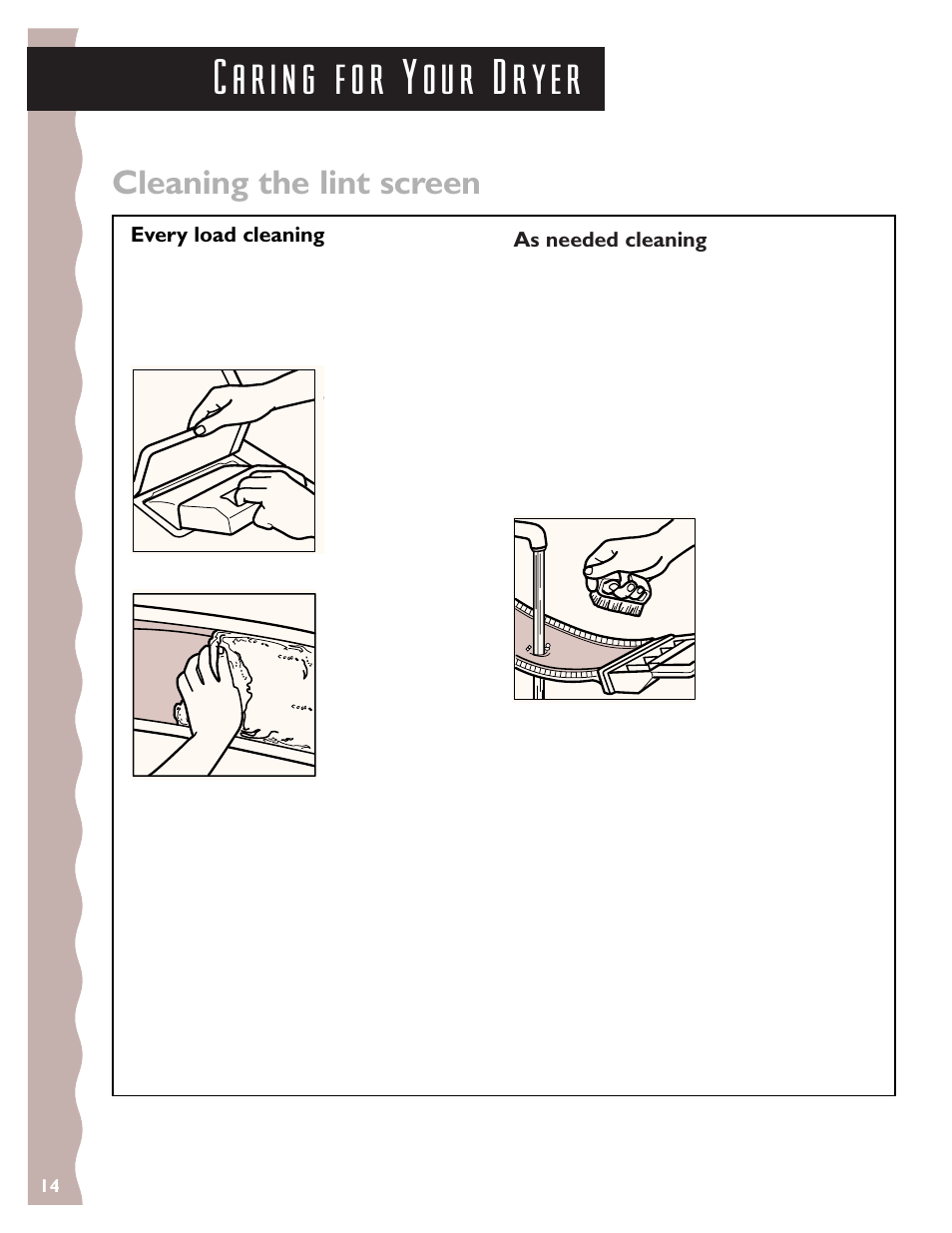 CARING FOR YOUR DRYER

Cleaning the lint screen

Every load cleaning

As needed cleaning

14