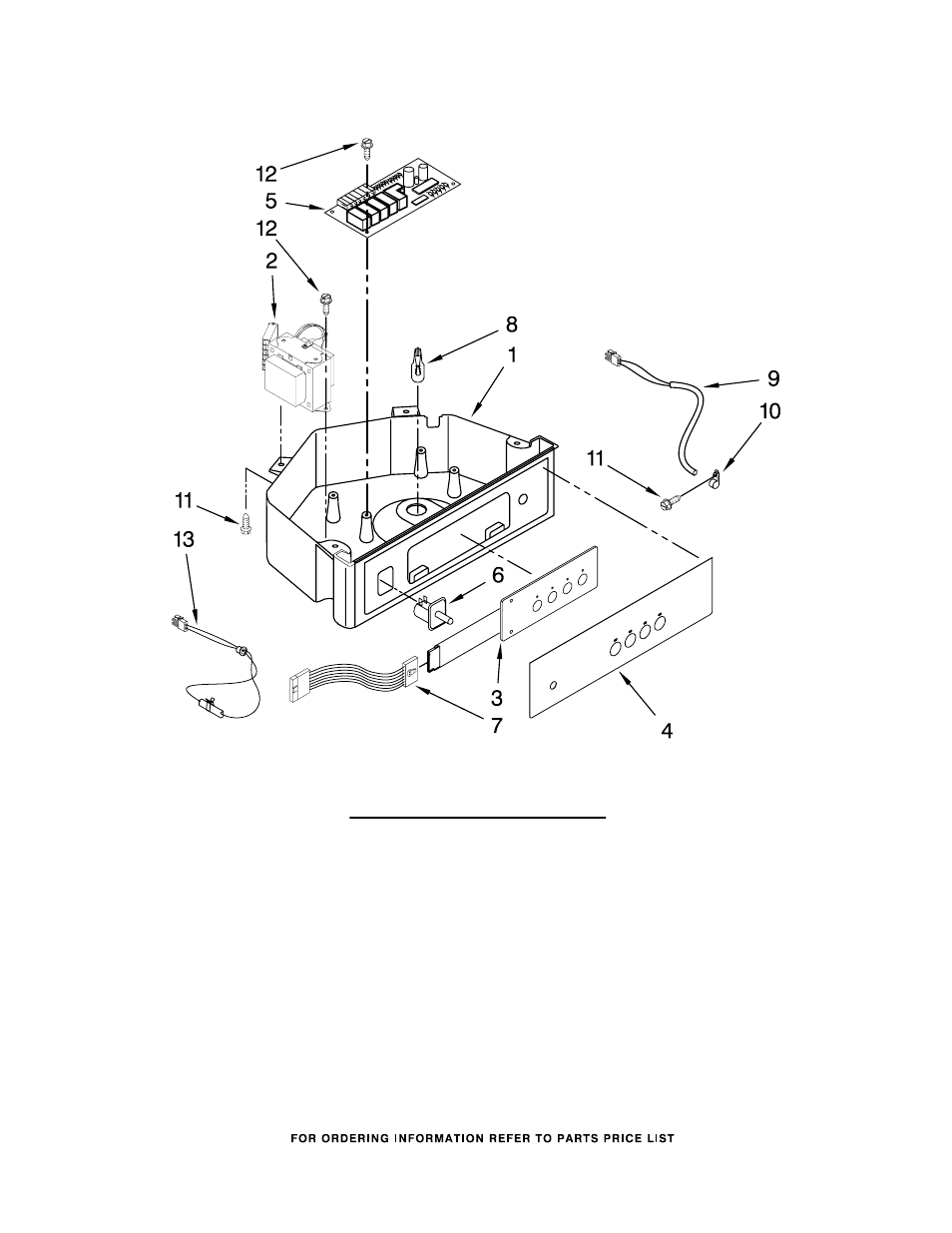 12
5
12
2
8
1
9
10
11
11
13
6
3
7
4

FOR ORDERING INFORMATION REFER TO PARTS PRICE LIST