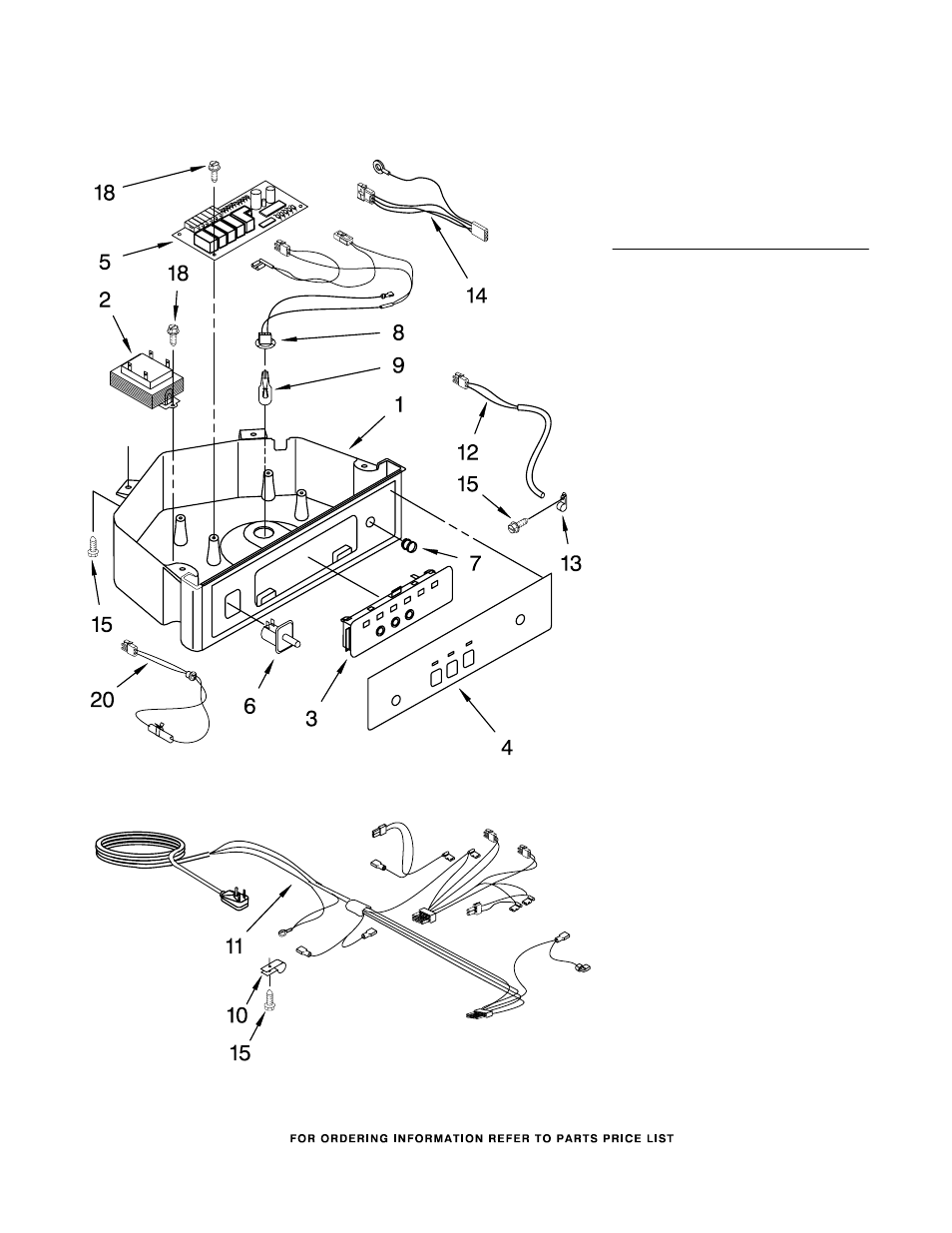 18
5
18
2
14
8
9
1
12
15
13
7
15
20
6
3
4
11
10
15

FOR ORDERING INFORMATION REFER TO PARTS PRICE LIST