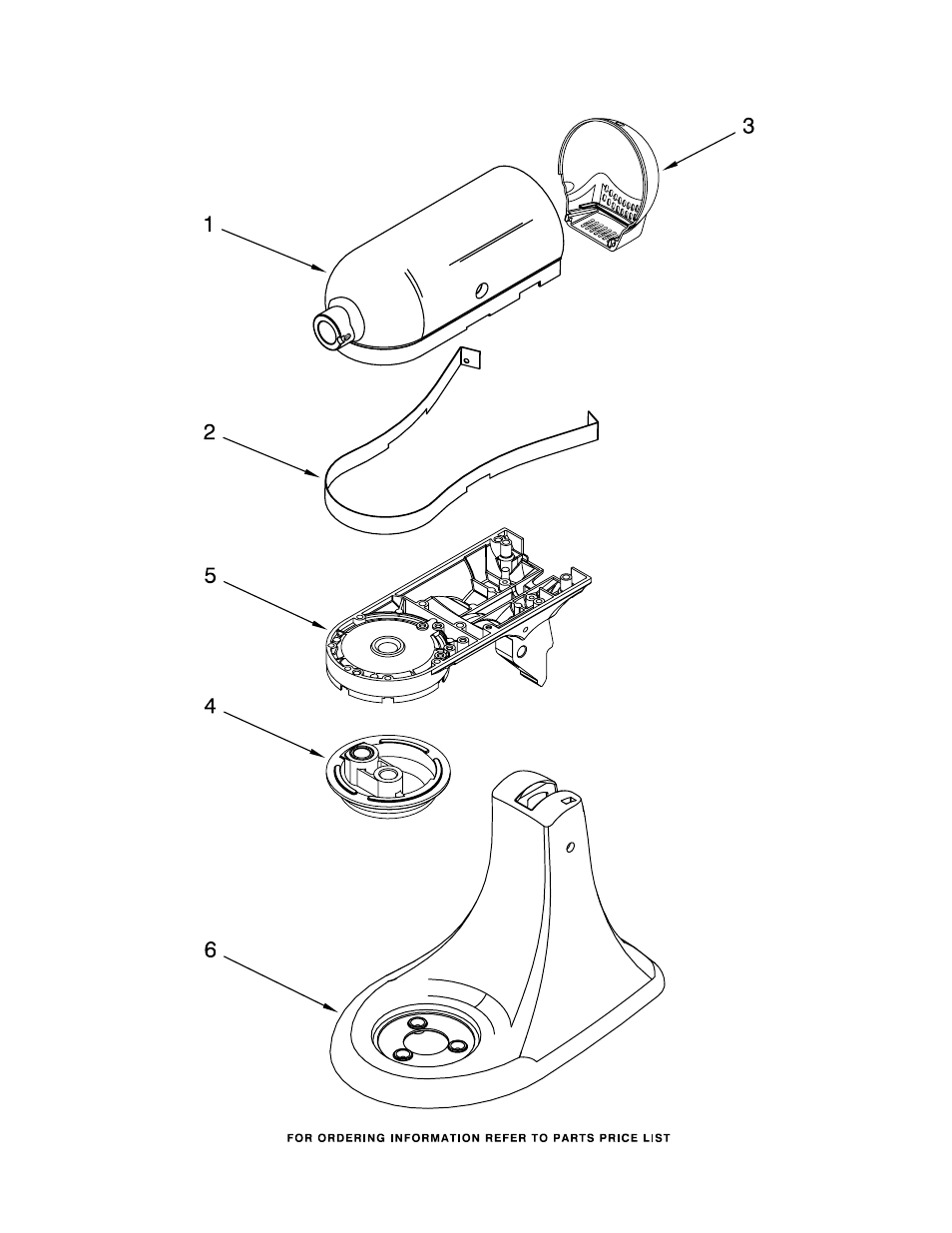 3

1

2

5

4

6

FOR ORDERING INFORMATION REFER TO PARTS PRICE LIST