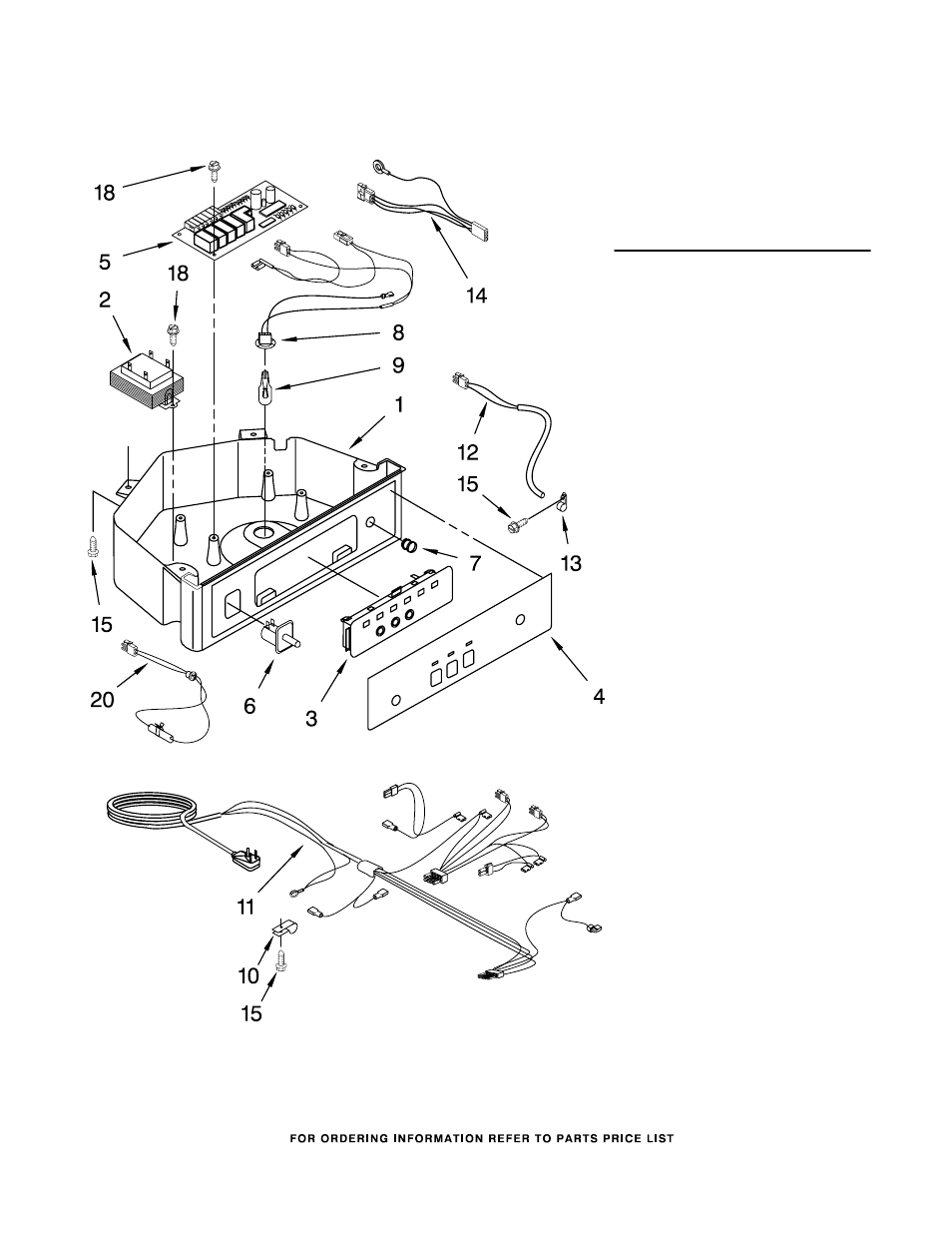 18
5
18
2
14
8
9
1
12
15
13
7
15
20
6
3
4
11
10
15

FOR ORDERING INFORMATION REFER TO PARTS PRICE LIST