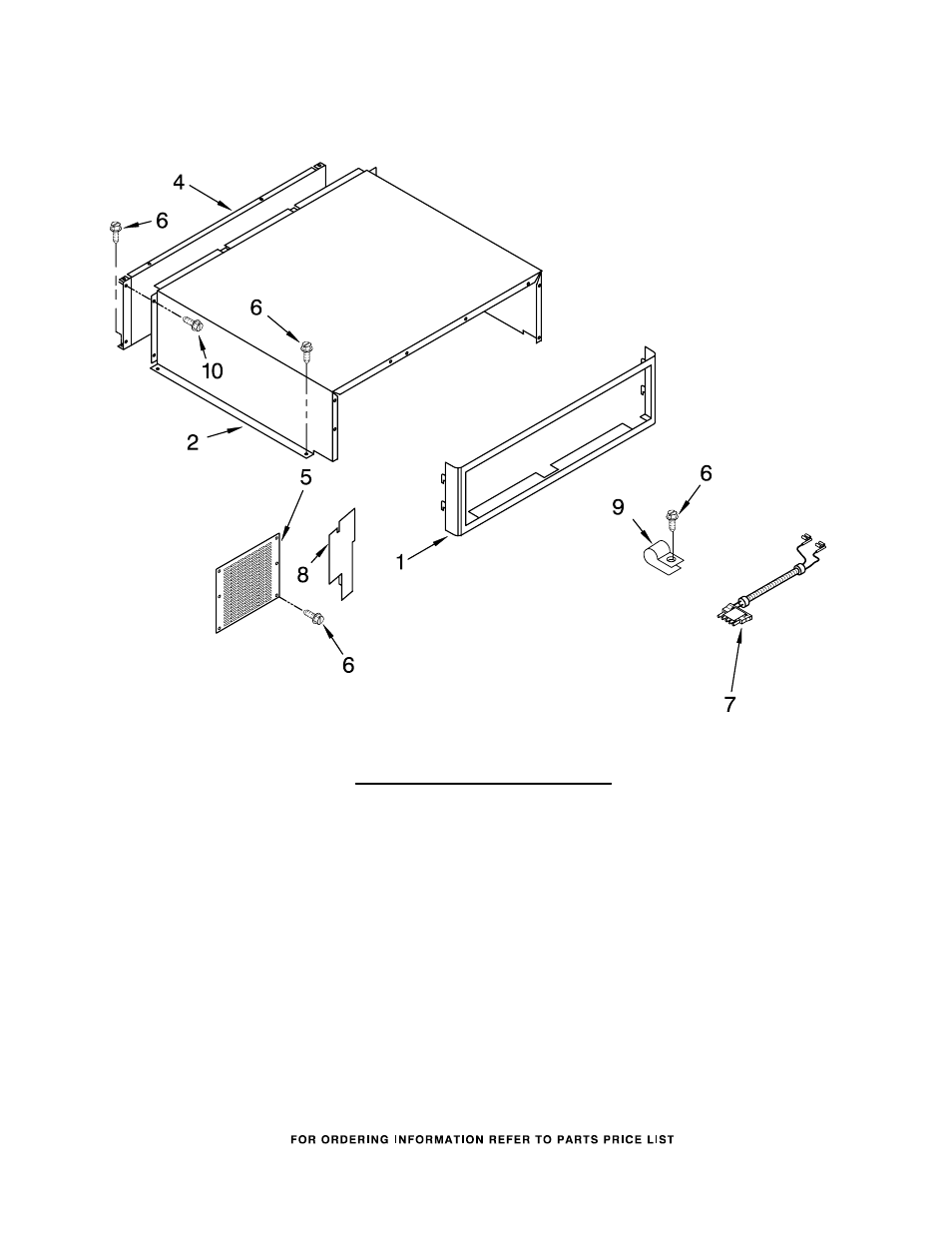 4
6
6
10
2
5
8
1
9
6
6
7

FOR ORDERING INFORMATION REFER TO PARTS PRICE LIST