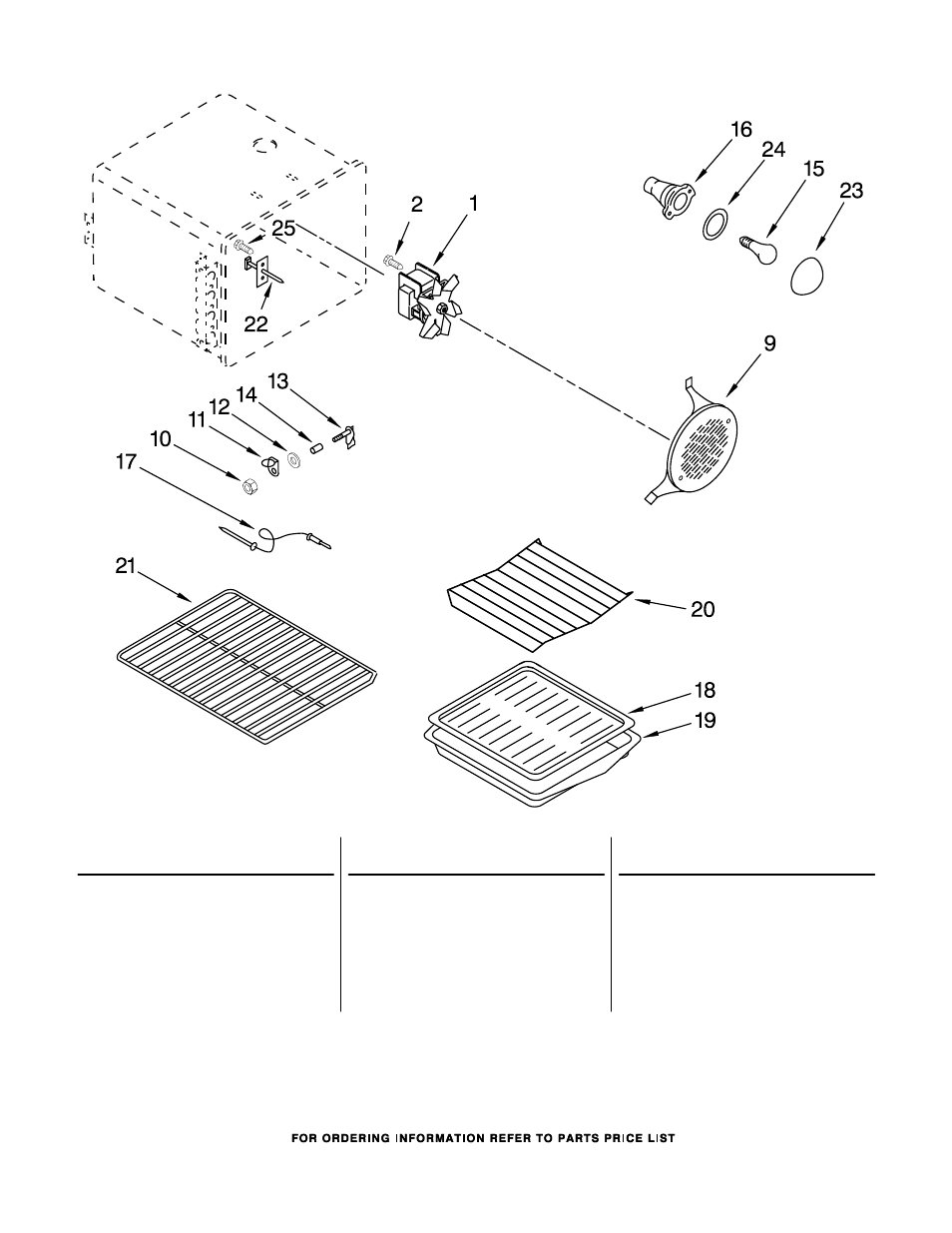 16
24
15
23
2
1
25
22
9
13
14
12
11
10
17
21
20
18
19

FOR ORDERING INFORMATION REFER TO PARTS PRICE LIST