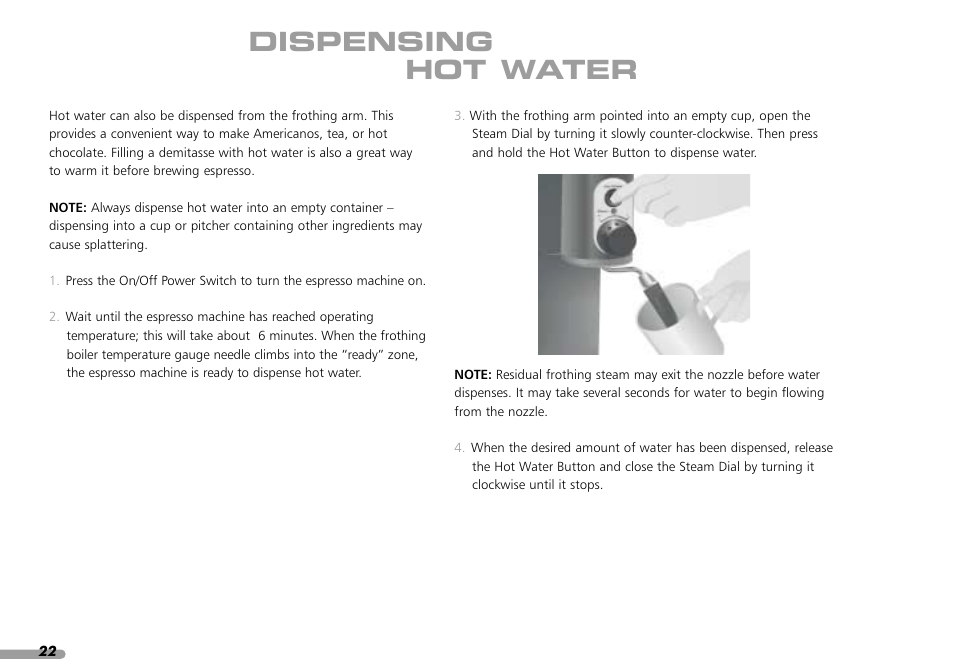 DISPENSING
HOT WATER

Hot water can also be dispensed from the frothing arm. This provides a convenient way to make Americanos, tea, or hot chocolate. Filling a demitasse with hot water is also a great way to warm it before brewing espresso.

NOTE: Always dispense hot water into an empty container – dispensing into a cup or pitcher containing other ingredients may cause splattering.

1. Press the On/Off Power Switch to turn the espresso machine on.

2. Wait until the espresso machine has reached operating temperature; this will take about 6 minutes. When the frothing boiler temperature gauge needle climbs into the "ready" zone, the espresso machine is ready to dispense hot water.

3. With the frothing arm pointed into an empty cup, open the Steam Dial by turning it slowly counter-clockwise. Then press and hold the Hot Water Button to dispense water.

NOTE: Residual frothing steam may exit the nozzle before water dispenses. It may take several seconds for water to begin flowing from the nozzle.

4. When the desired amount of water has been dispensed, release the Hot Water Button and close the Steam Dial by turning it clockwise until it stops.

22