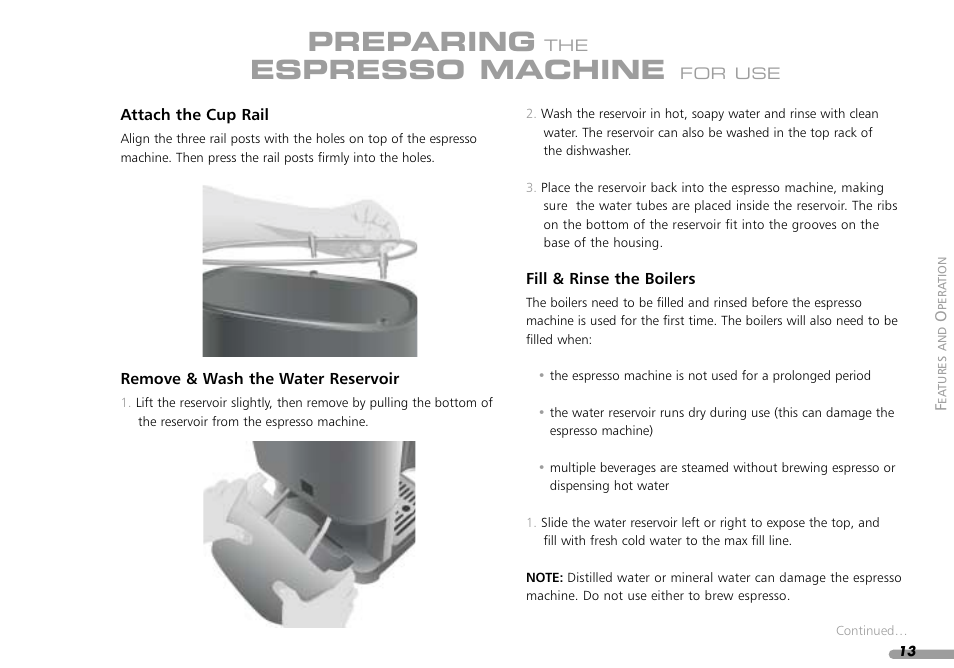 PREPARING THE
ESPRESSO MACHINE FOR USE

Attach the Cup Rail
Align the three rail posts with the holes on top of the espresso machine. Then press the rail posts firmly into the holes.

Remove & Wash the Water Reservoir
1. Lift the reservoir slightly, then remove by pulling the bottom of the reservoir from the espresso machine.

2. Wash the reservoir in hot, soapy water and rinse with clean water. The reservoir can also be washed in the top rack of the dishwasher.

3. Place the reservoir back into the espresso machine, making sure the water tubes are placed inside the reservoir. The ribs on the bottom of the reservoir fit into the grooves on the base of the housing.

Fill & Rinse the Boilers
The boilers need to be filled and rinsed before the espresso machine is used for the first time. The boilers will also need to be filled when:

• the espresso machine is not used for a prolonged period

• the water reservoir runs dry during use (this can damage the espresso machine)

• multiple beverages are steamed without brewing espresso or dispensing hot water

1. Slide the water reservoir left or right to expose the top, and fill with fresh cold water to the max fill line.

NOTE: Distilled water or mineral water can damage the espresso machine. Do not use either to brew espresso.

Continued…

FEATURES AND OPERATION

13