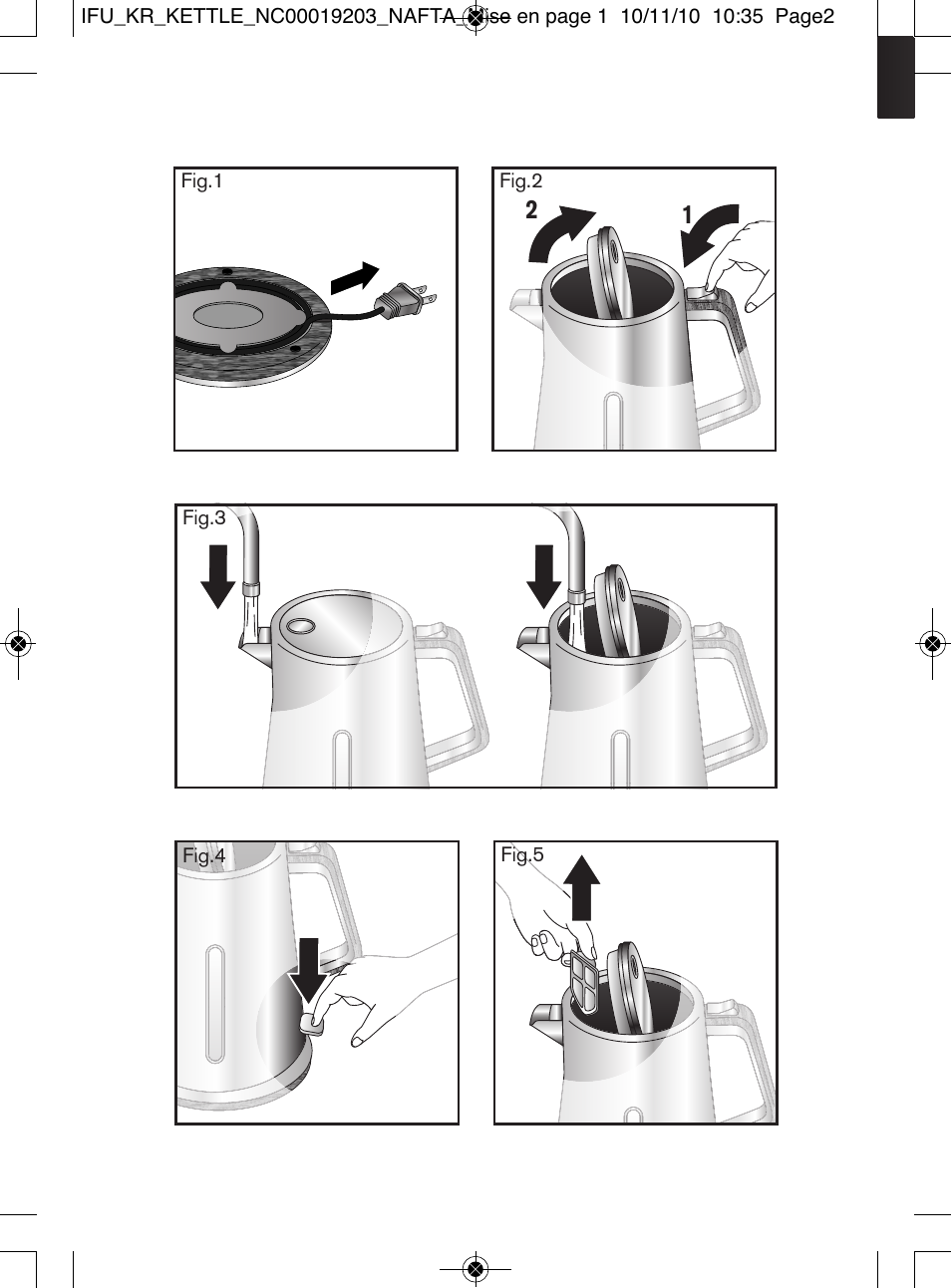 IFU_KR_KETTLE_NC00019203_NAFTA_Mise en page 1 10/11/10 10:35 Page2

Fig.1

Fig.2

2

1

Fig.3

Fig.4

Fig.5