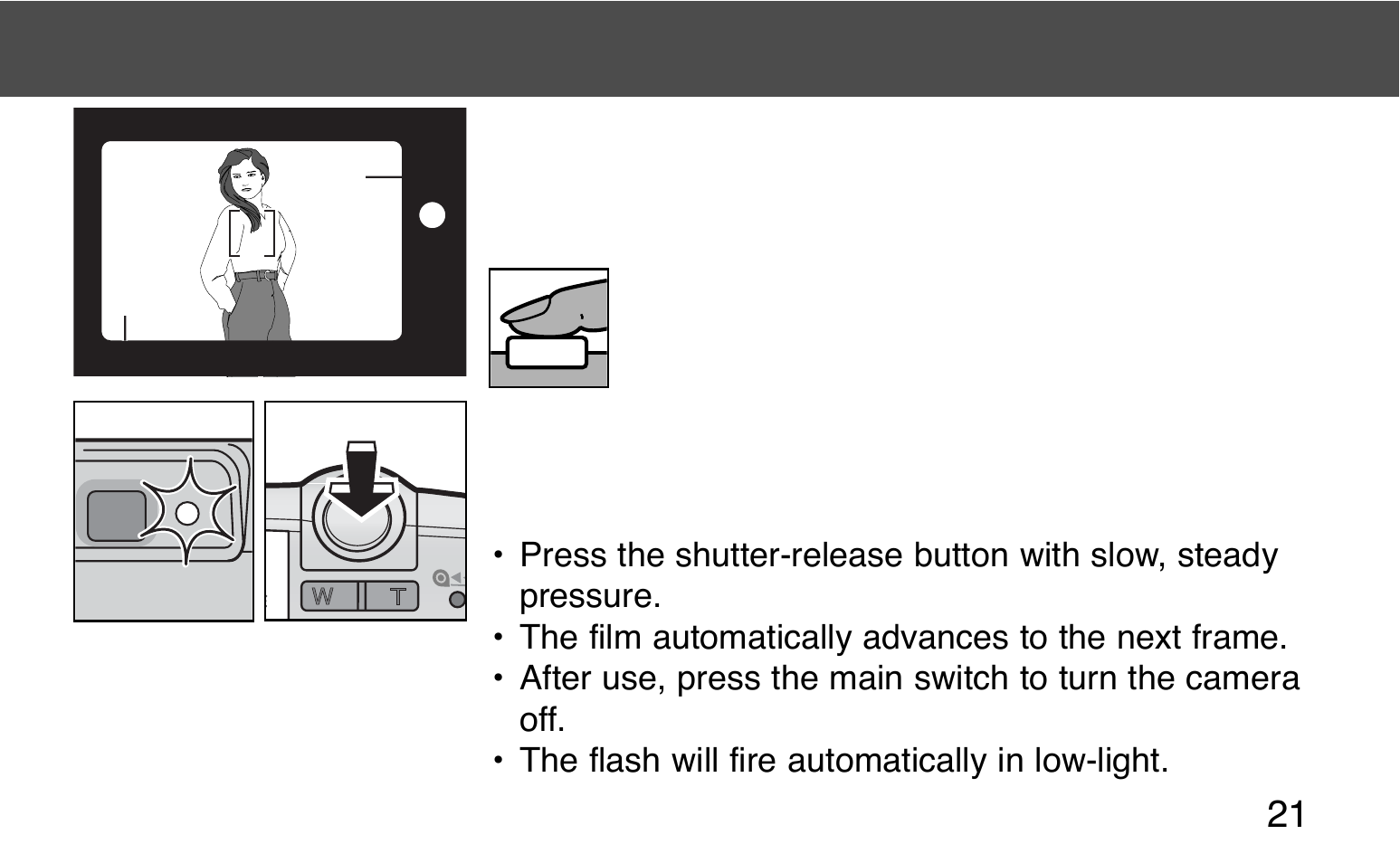 W T

• Press the shutter-release button with slow, steady pressure.
• The film automatically advances to the next frame.
• After use, press the main switch to turn the camera off.
• The flash will fire automatically in low-light.

21