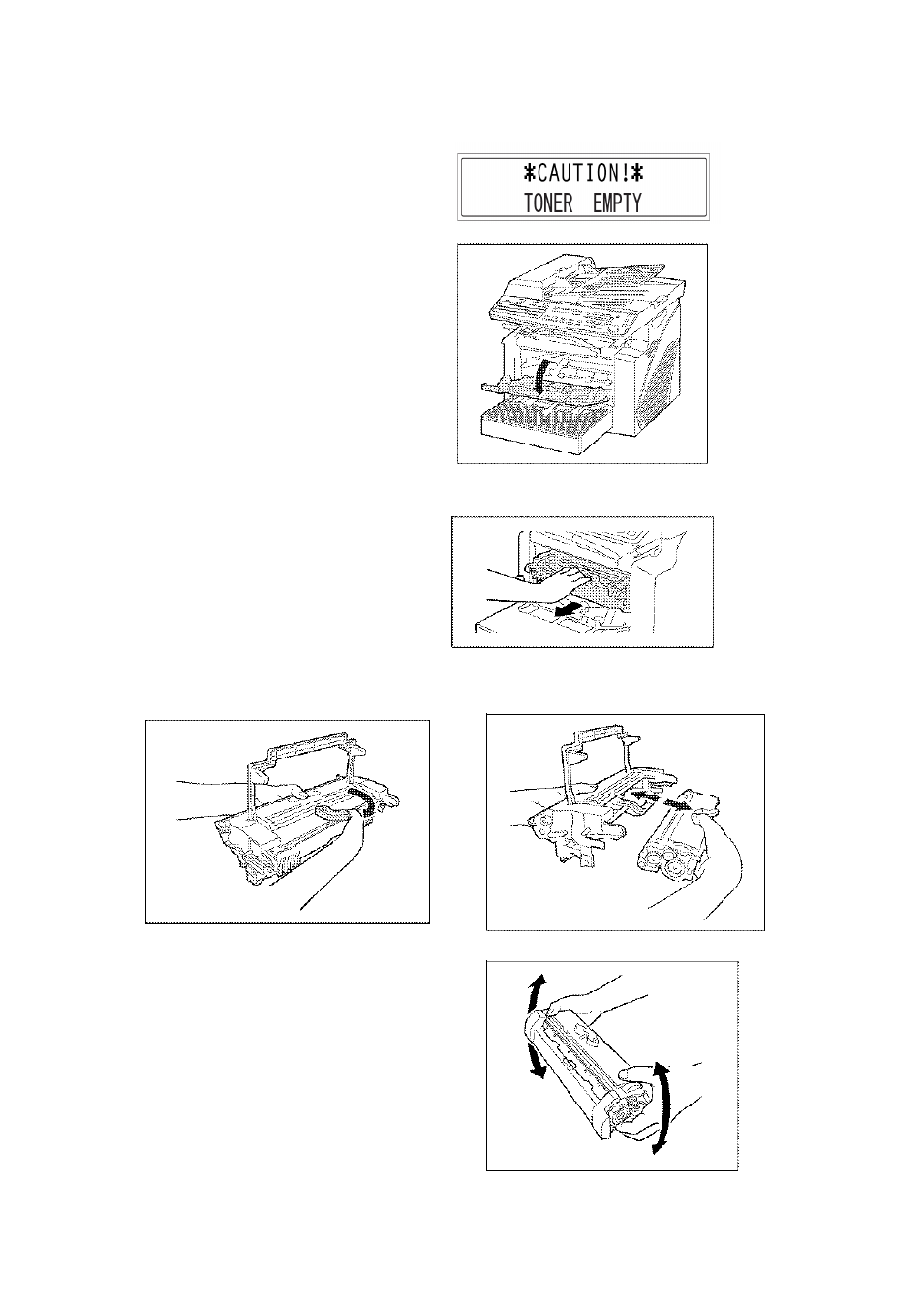 *CAUTION!*
TONER EMPTY