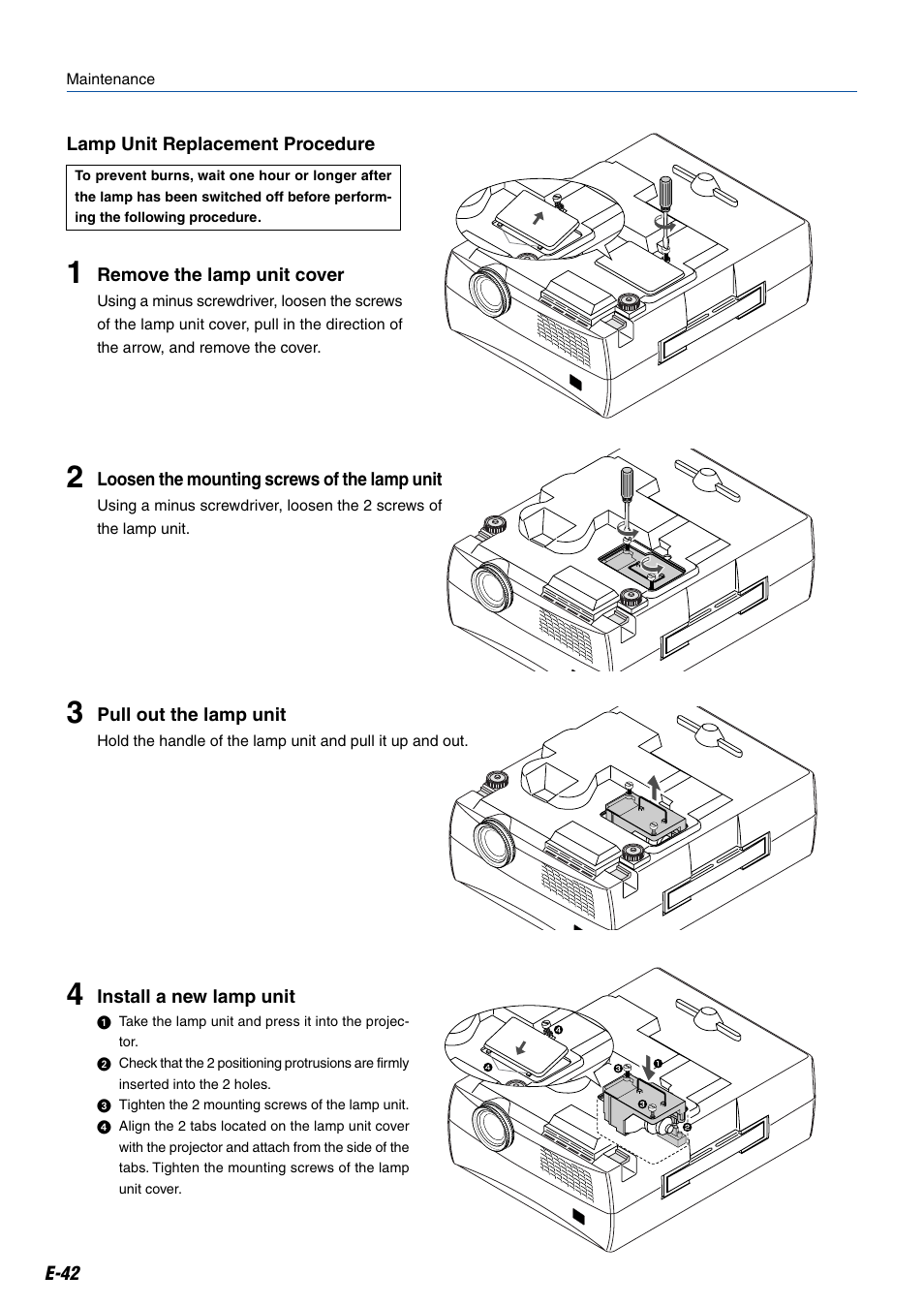 Maintenance

Lamp Unit Replacement Procedure

To prevent burns, wait one hour or longer after the lamp has been switched off before performing the following procedure.

1 Remove the lamp unit cover

Using a minus screwdriver, loosen the screws of the lamp unit cover, pull in the direction of the arrow, and remove the cover.

2 Loosen the mounting screws of the lamp unit

Using a minus screwdriver, loosen the 2 screws of the lamp unit.

3 Pull out the lamp unit

Hold the handle of the lamp unit and pull it up and out.

4 Install a new lamp unit

❶ Take the lamp unit and press it into the projector.
❷ Check that the 2 positioning protrusions are firmly inserted into the 2 holes.
❸ Tighten the 2 mounting screws of the lamp unit.
❹ Align the 2 tabs located on the lamp unit cover with the projector and attach from the side of the tabs. Tighten the mounting screws of the lamp unit cover.

❹ ❹ ❸ ❶ ❸ ❷

E-42