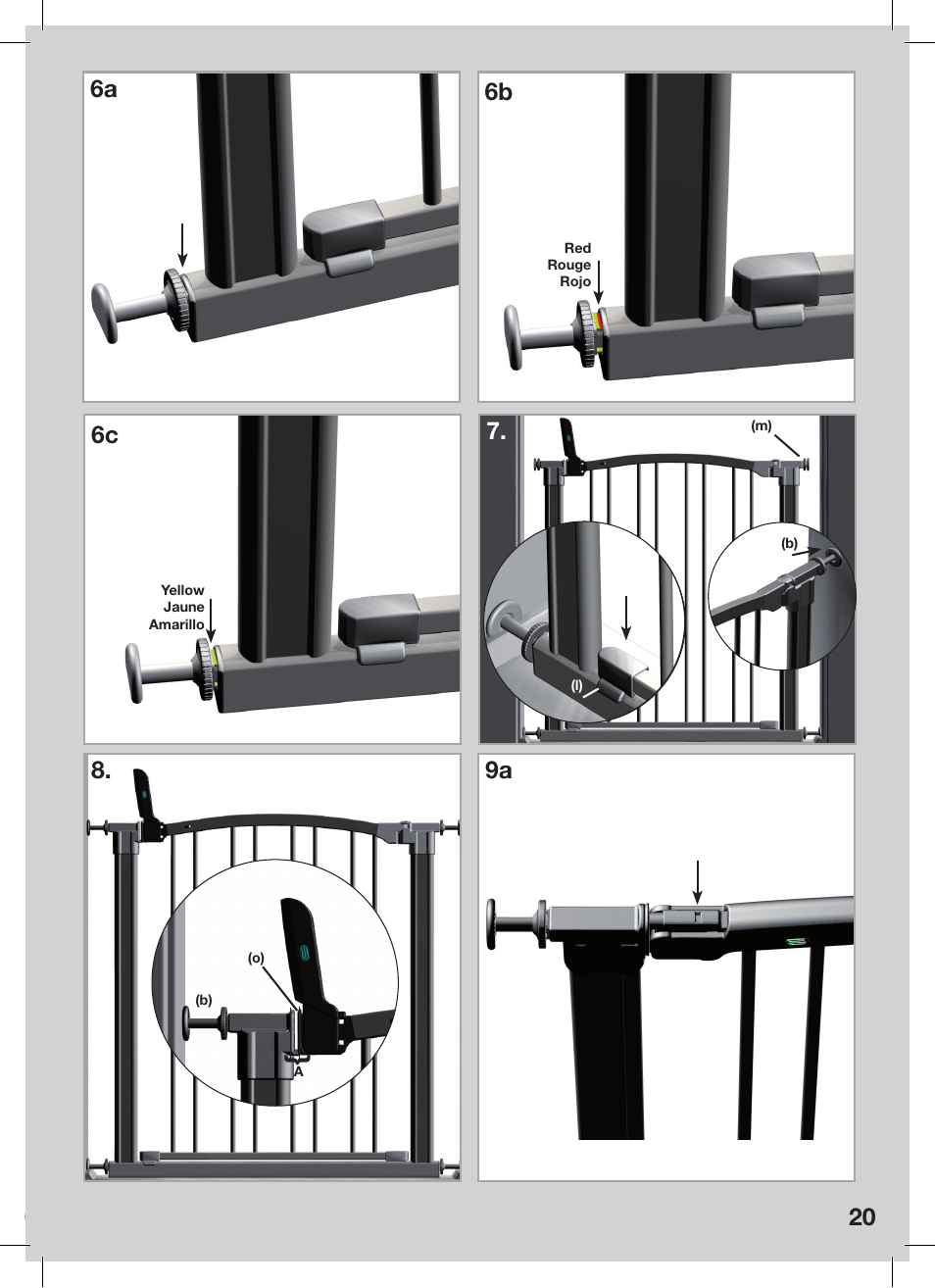 6a

6b

Red
Rouge
Rojo

6c

Yellow
Jaune
Amarillo

7.

(m)

(b)

(l)

8.

(o)

(b)

A

9a

20