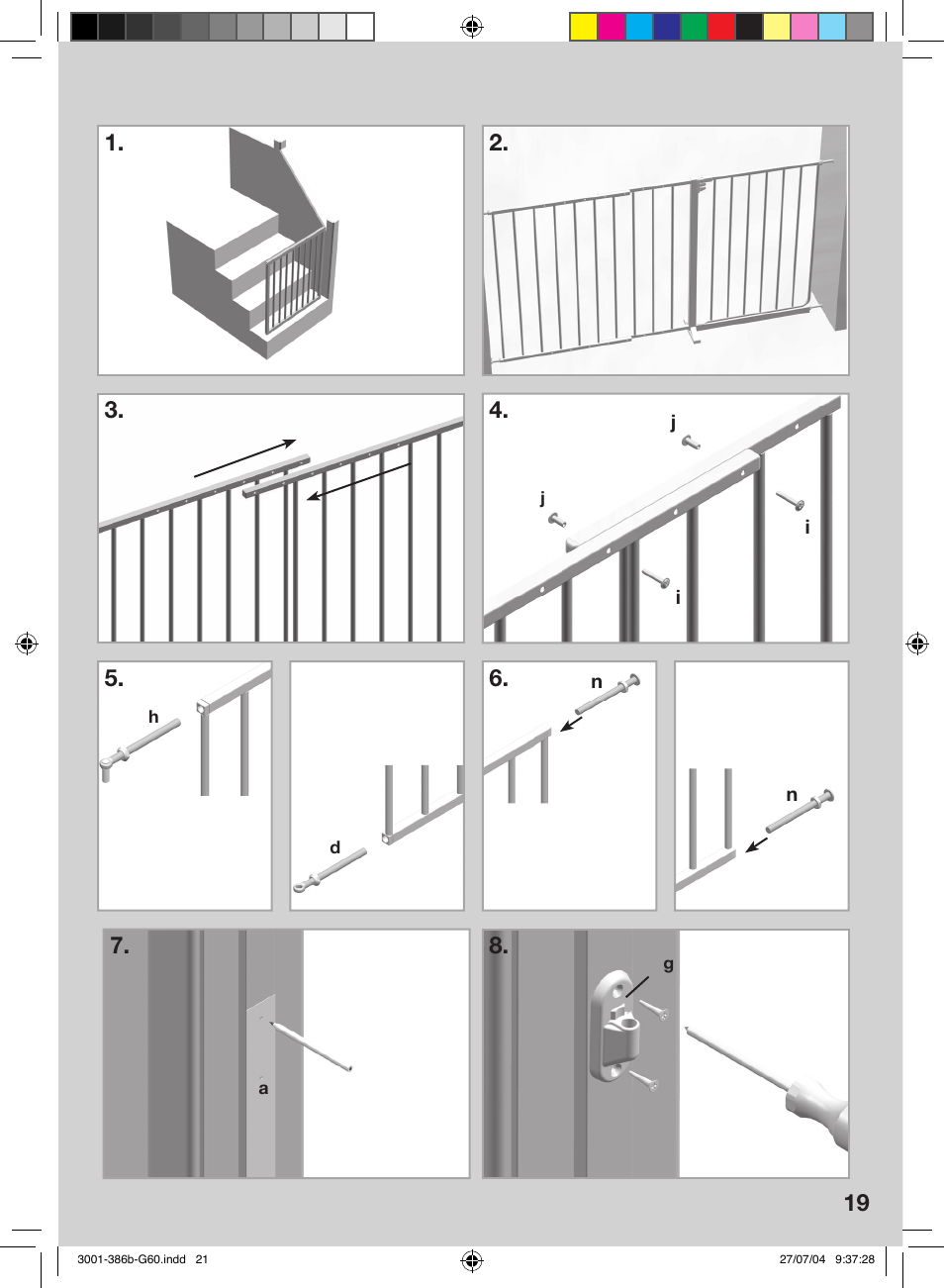 1.

2.

3.

4.

j

j

i

i

5.

h

d

6.

n

n

7.

a

8.

g

19

3001-386b-G60.indd 21

27/07/04 9:37:28