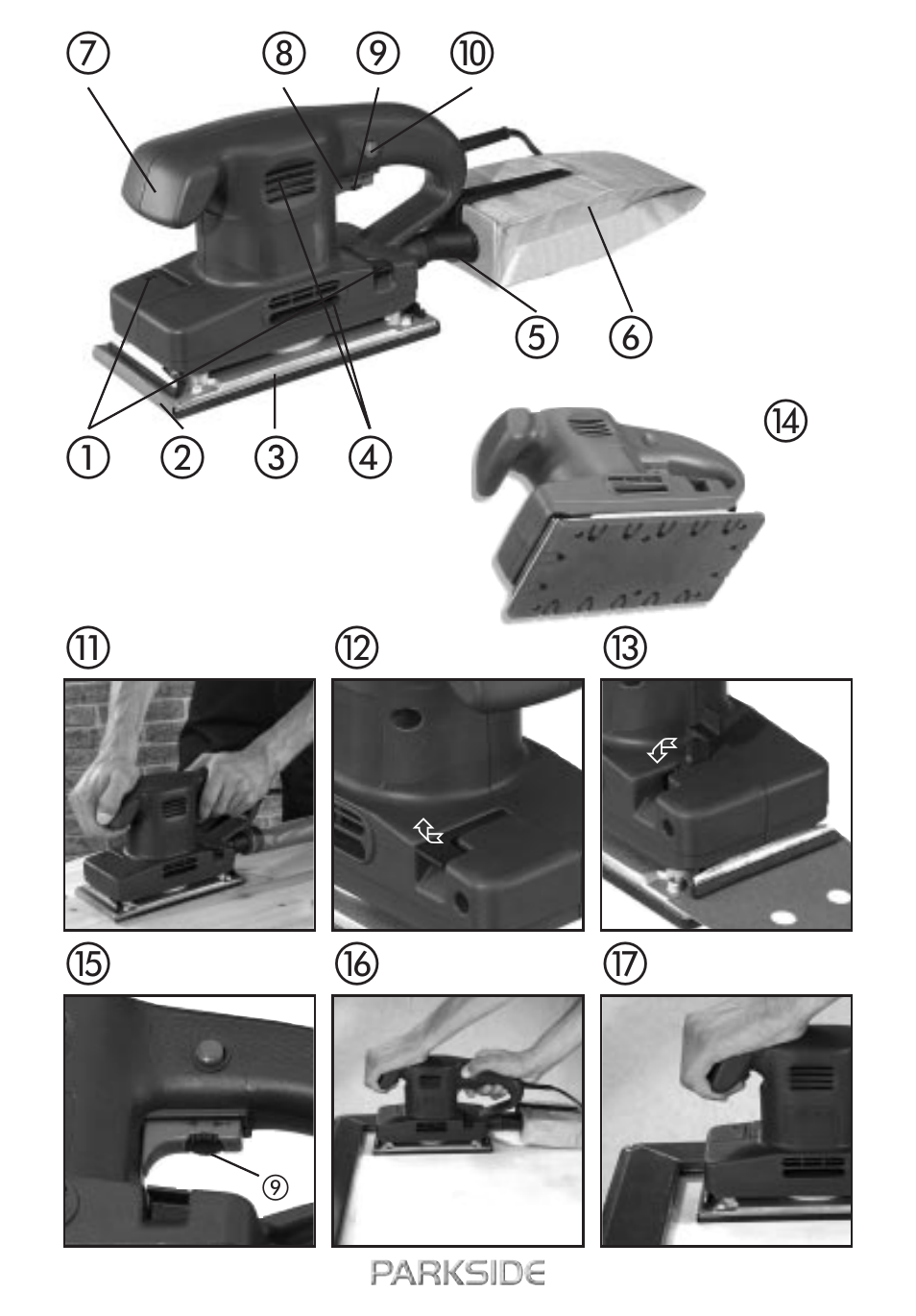 ⑦ ⑧ ⑨ ⑩

⑤ ⑥

① ② ③ ④

⑭

⑪ ⑫ ⑬

⑮ ⑯ ⑰

⑨

PARKSIDE