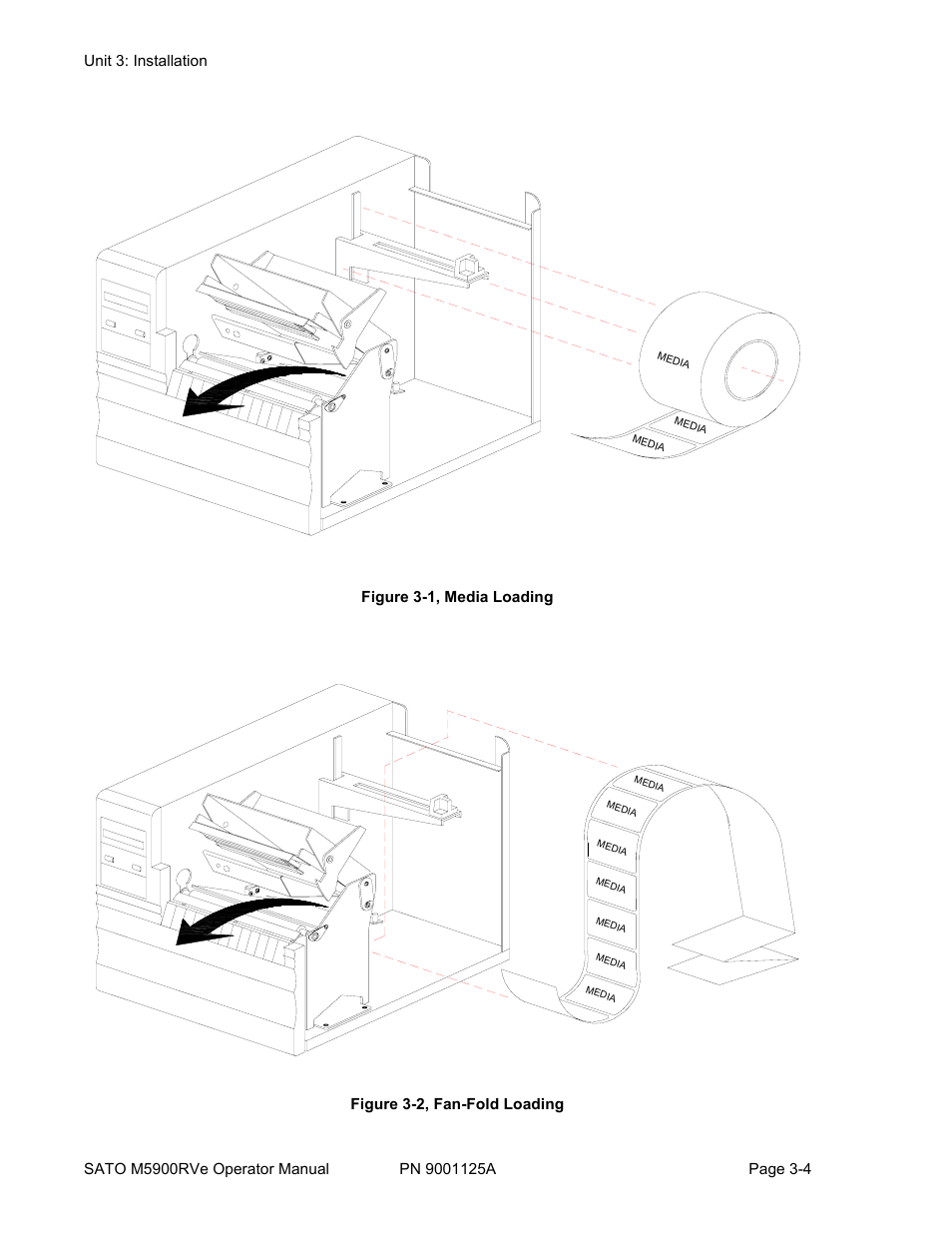 Unit 3: Installation

MEDIA
MEDIA
MEDIA

Figure 3-1, Media Loading

MEDIA
MEDIA
MEDIA
MEDIA
MEDIA
MEDIA
MEDIA

Figure 3-2, Fan-Fold Loading

SATO M5900RVe Operator Manual PN 9001125A Page 3-4