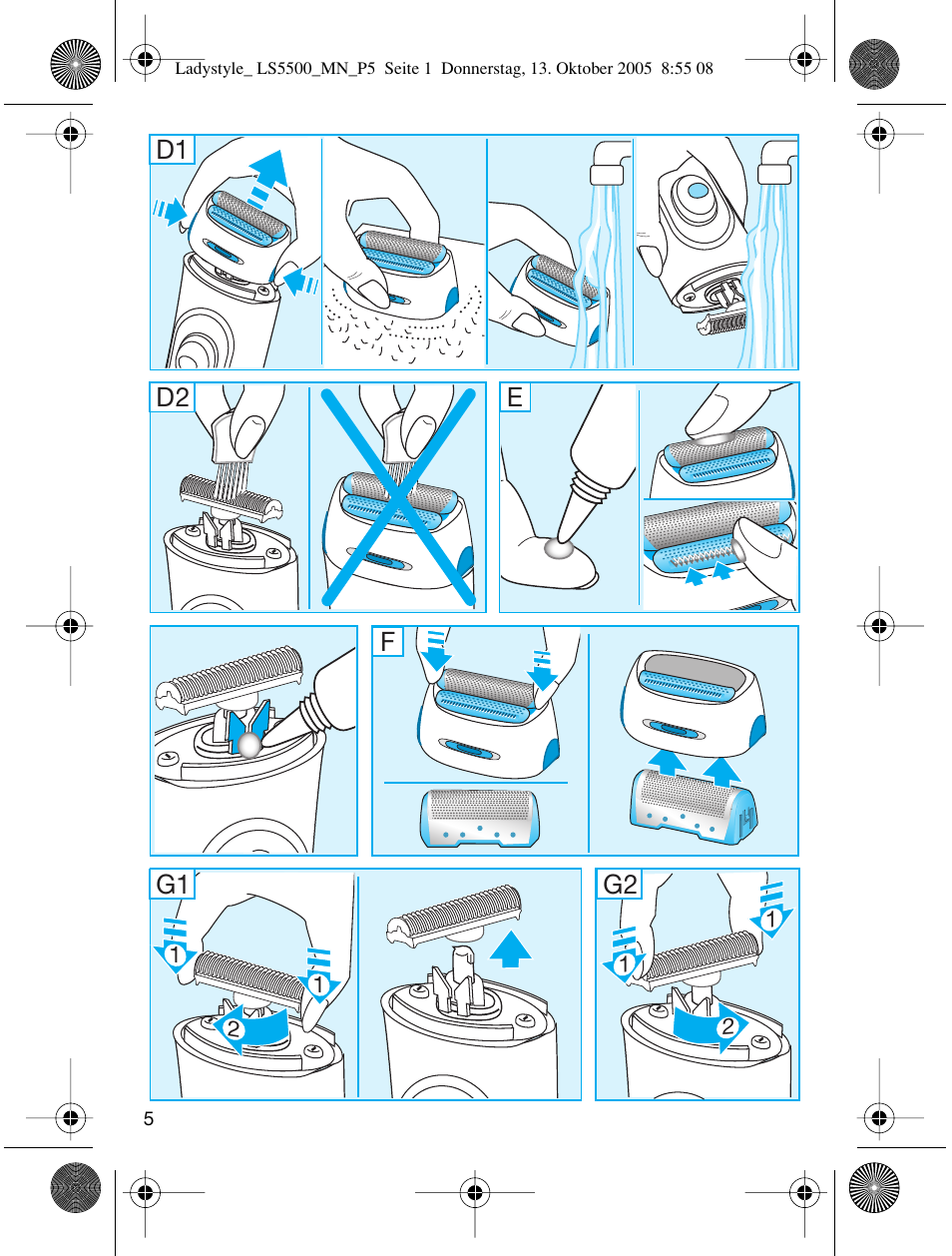 Ladystyle_ LS5500_MN_P5 Seite 1 Donnerstag, 13. Oktober 2005 8:55 08

D1

D2

E

F

G1

1

1

2

G2

1

1

2

5