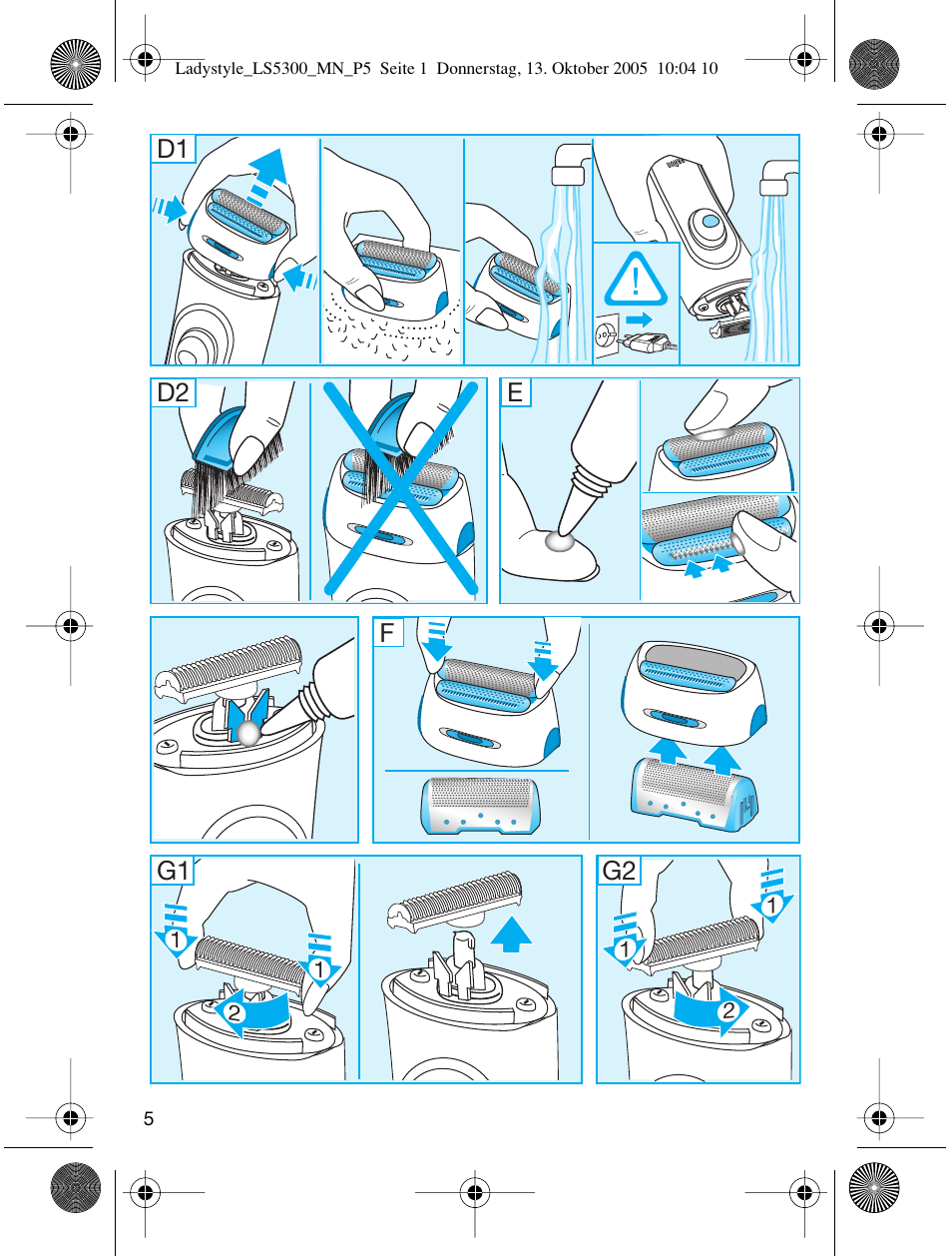 Ladystyle_LS5300_MN_P5 Seite 1 Donnerstag, 13. Oktober 2005 10:04 10

D1

!

D2

E

F

G1

1

1

2

G2

1

1

2

5