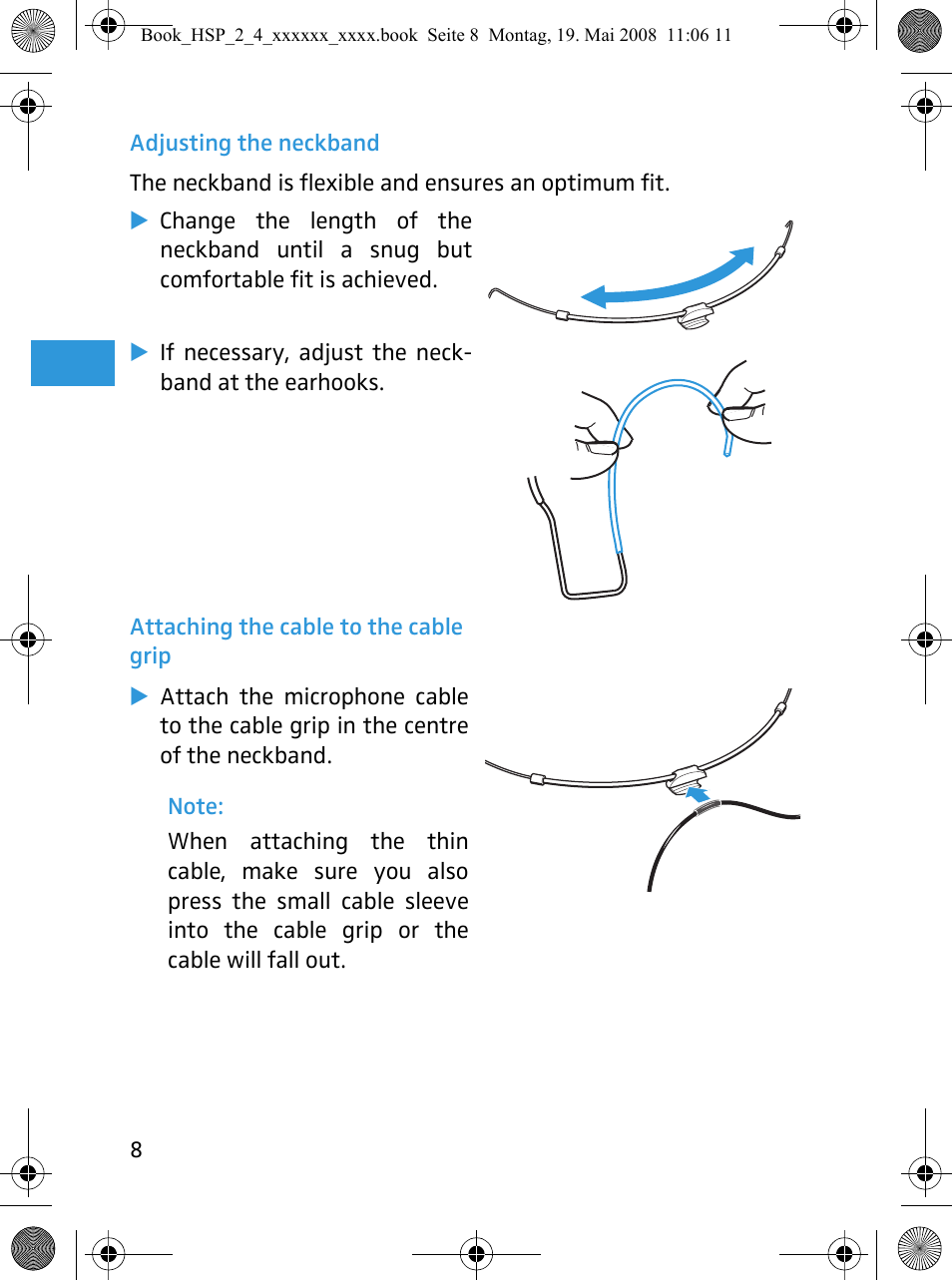 Book_HSP_2_4_xxxxxx_xxxx.book Seite 8 Montag, 19. Mai 2008 11:06 11

Adjusting the neckband

The neckband is flexible and ensures an optimum fit.

▶ Change the length of the neckband until a snug but comfortable fit is achieved.

▶ If necessary, adjust the neckband at the earhooks.

Attaching the cable to the cable grip

▶ Attach the microphone cable to the cable grip in the centre of the neckband.

Note:

When attaching the thin cable, make sure you also press the small cable sleeve into the cable grip or the cable will fall out.

8