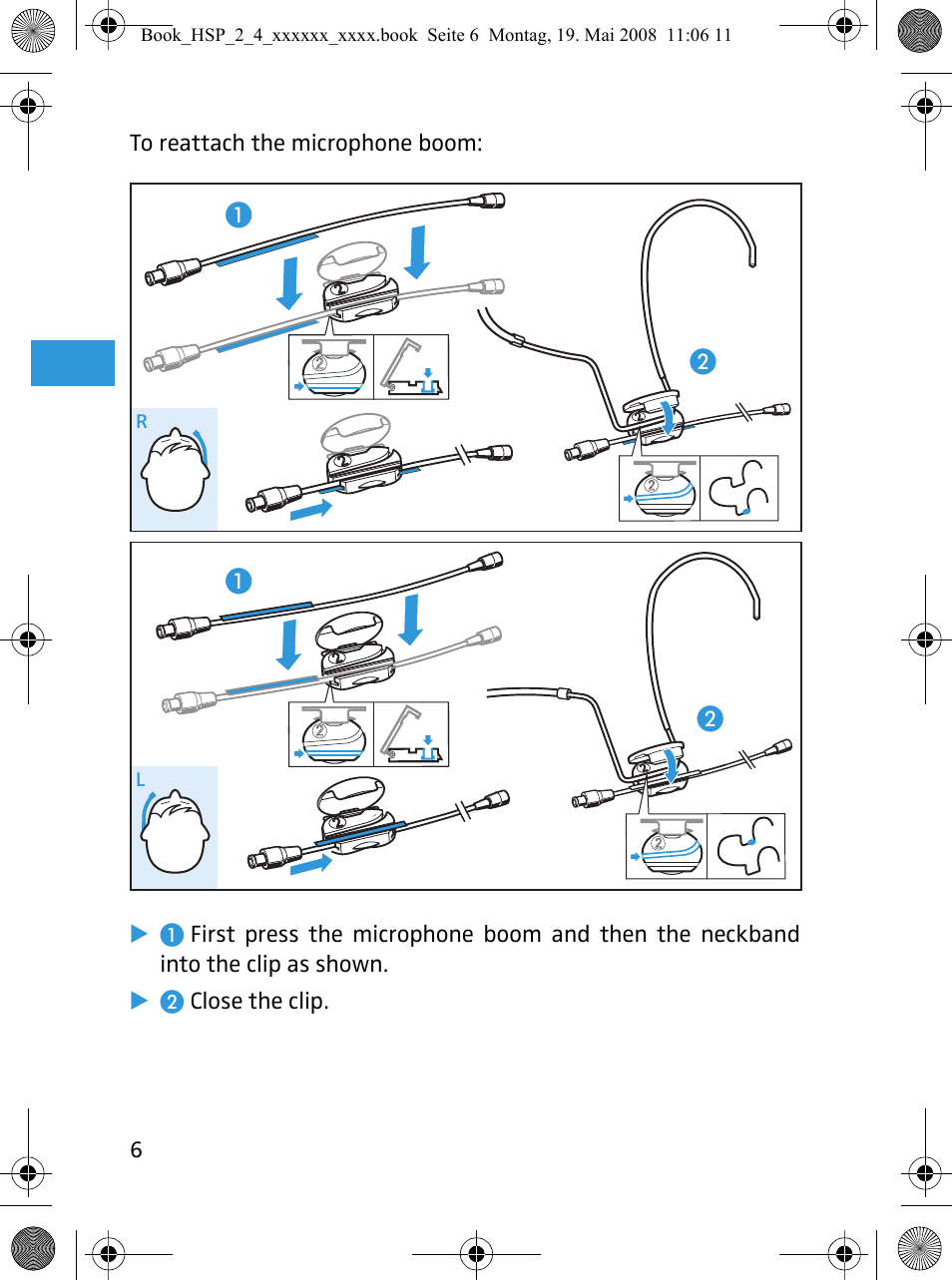 Book_HSP_2_4_xxxxxx_xxxx.book Seite 6 Montag, 19. Mai 2008 11:06 11

To reattach the microphone boom:

1

2

R

1

2

L

▶ 1 First press the microphone boom and then the neckband into the clip as shown.

▶ 2 Close the clip.

6