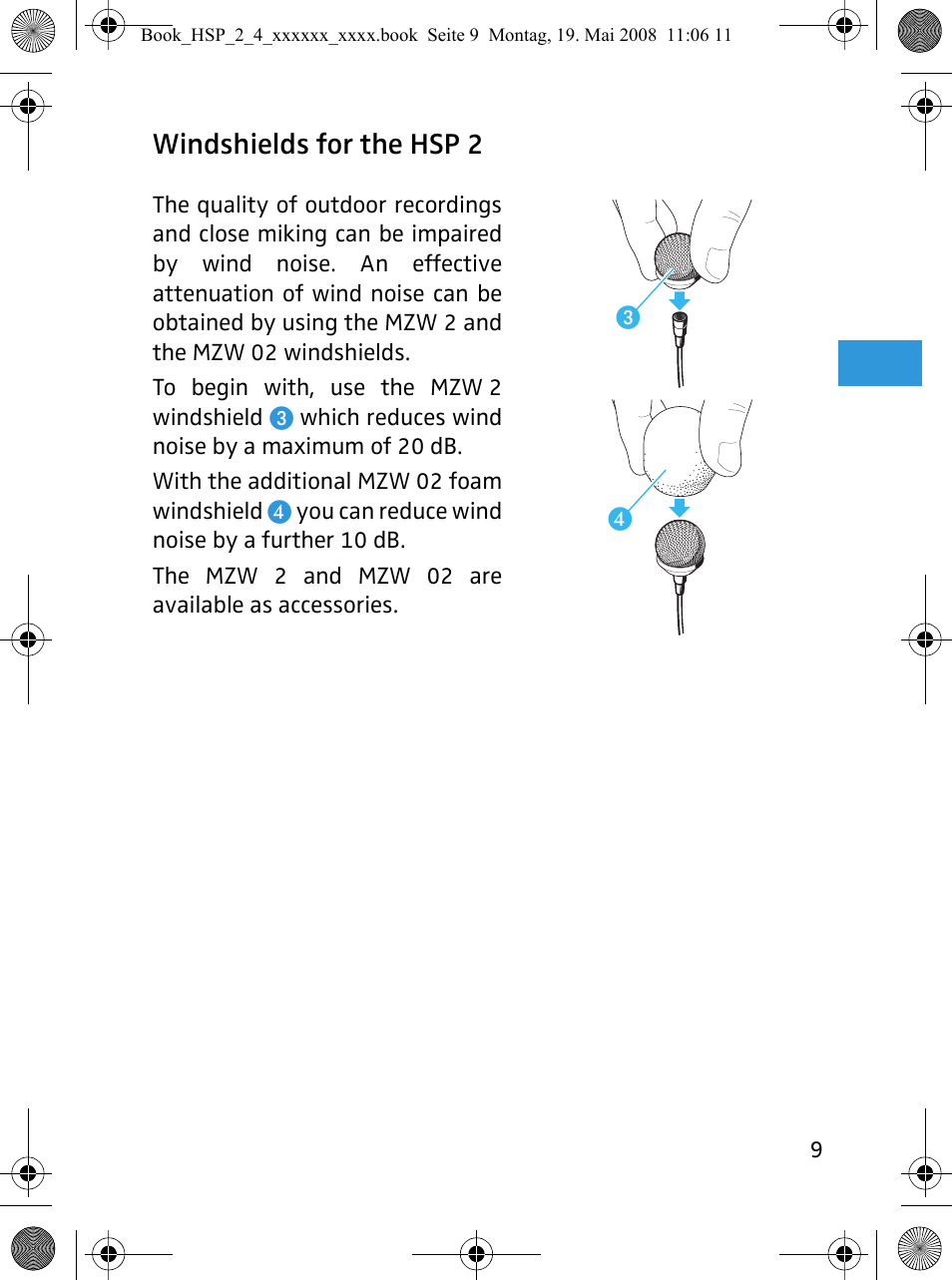 Book_HSP_2_4_xxxxxx_xxxx.book Seite 9 Montag, 19. Mai 2008 11:06 11

Windshields for the HSP 2

The quality of outdoor recordings and close miking can be impaired by wind noise. An effective attenuation of wind noise can be obtained by using the MZW 2 and the MZW 02 windshields.

To begin with, use the MZW 2 windshield 3 which reduces wind noise by a maximum of 20 dB.

With the additional MZW 02 foam windshield 4 you can reduce wind noise by a further 10 dB.

The MZW 2 and MZW 02 are available as accessories.

3

4

9