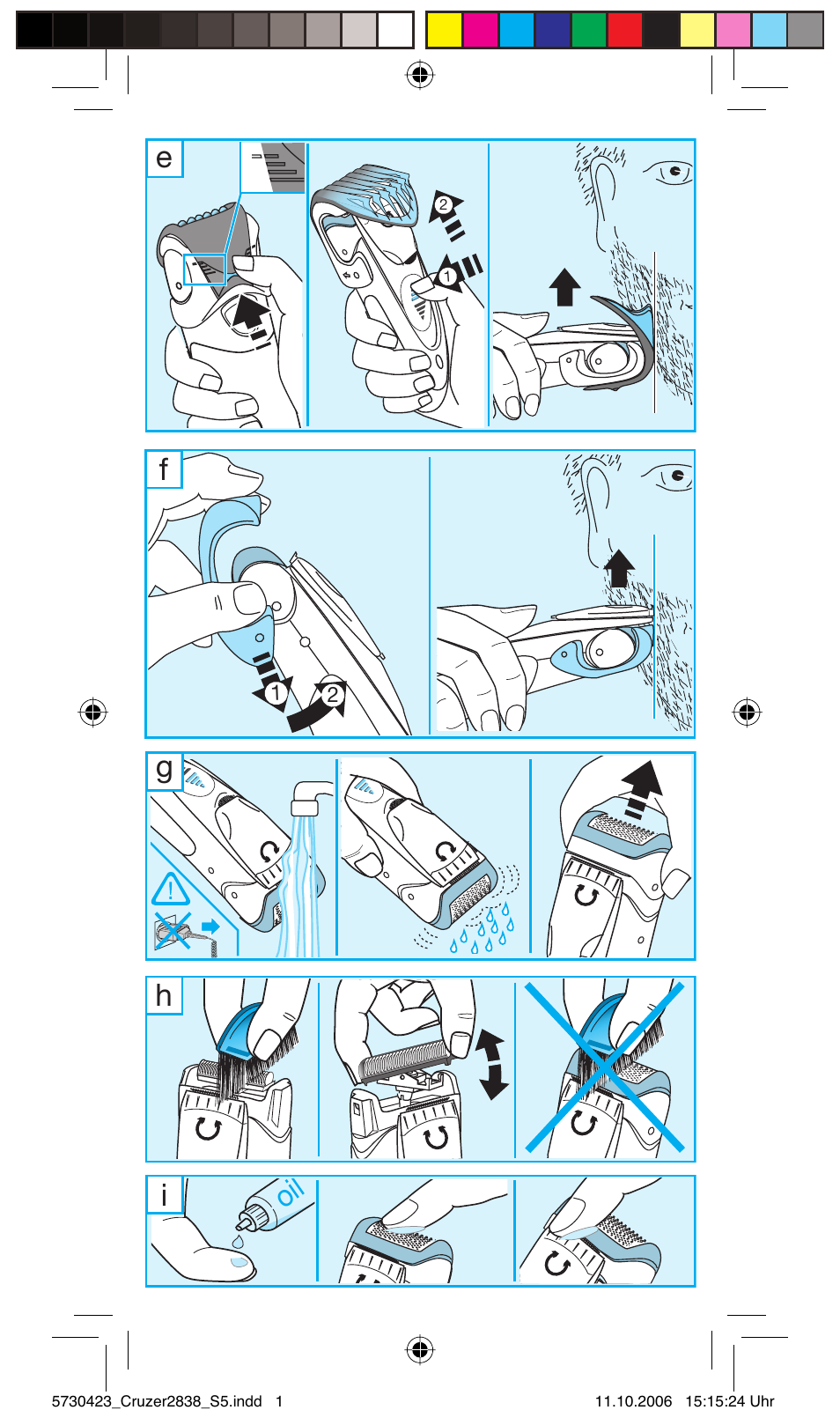 e

2

1

f

1

2

g

h

i

oil

5730423_Cruzer2838_S5.indd 1

11.10.2006 15:15:24 Uhr