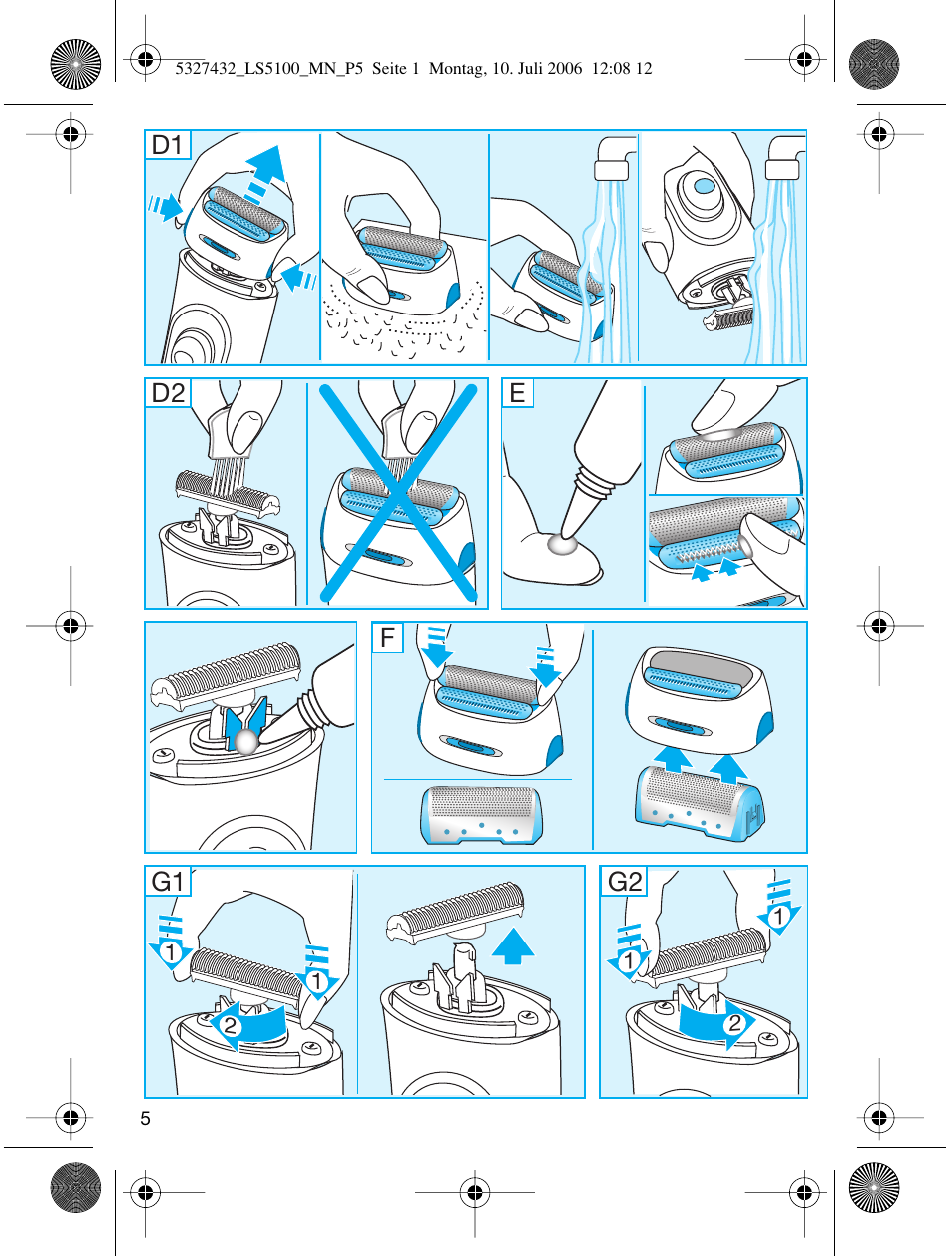 5327432_LS5100_MN_P5 Seite 1 Montag, 10. Juli 2006 12:08 12

D1

D2

E

F

G1

1

1

2

G2

1

1

2

5