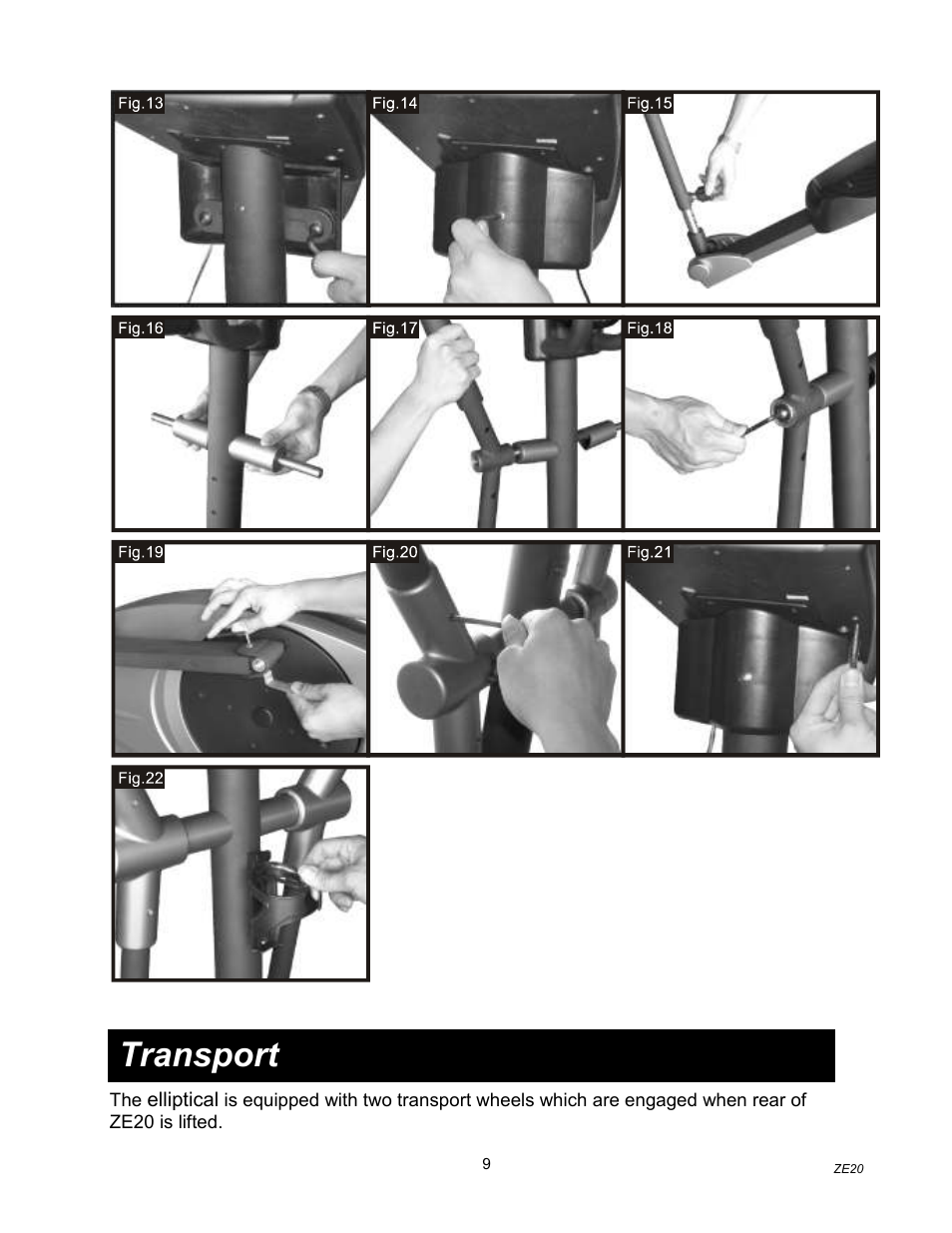 Fig.13

Fig.14

Fig.15

Fig.16

Fig.17

Fig.18

Fig.19

Fig.20

Fig.21

Fig.22

Transport

The elliptical is equipped with two transport wheels which are engaged when rear of ZE20 is lifted.

9

ZE20