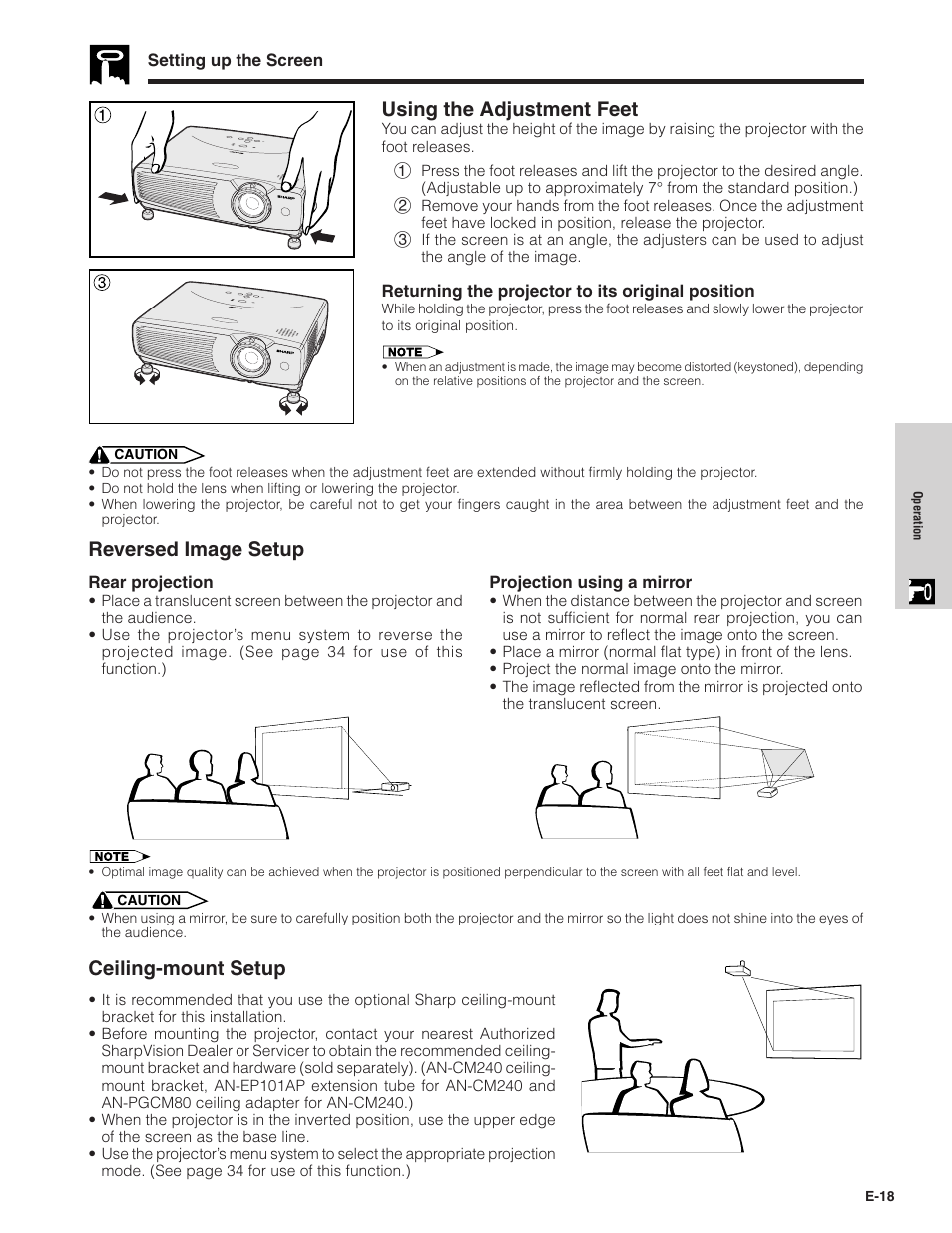 Setting up the Screen

①

③

Using the Adjustment Feet

You can adjust the height of the image by raising the projector with the foot releases.

① Press the foot releases and lift the projector to the desired angle. (Adjustable up to approximately 7° from the standard position.)

② Remove your hands from the foot releases. Once the adjustment feet have locked in position, release the projector.

③ If the screen is at an angle, the adjusters can be used to adjust the angle of the image.

Returning the projector to its original position

While holding the projector, press the foot releases and slowly lower the projector to its original position.

NOTE

• When an adjustment is made, the image may become distorted (keystoned), depending on the relative positions of the projector and the screen.

CAUTION

• Do not press the foot releases when the adjustment feet are extended without firmly holding the projector.
• Do not hold the lens when lifting or lowering the projector.
• When lowering the projector, be careful not to get your fingers caught in the area between the adjustment feet and the projector.

Reversed Image Setup

Rear projection

• Place a translucent screen between the projector and the audience.
• Use the projector's menu system to reverse the projected image. (See page 34 for use of this function.)

Projection using a mirror

• When the distance between the projector and screen is not sufficient for normal rear projection, you can use a mirror to reflect the image onto the screen.
• Place a mirror (normal flat type) in front of the lens.
• Project the normal image onto the mirror.
• The image reflected from the mirror is projected onto the translucent screen.

NOTE

• Optimal image quality can be achieved when the projector is positioned perpendicular to the screen with all feet flat and level.

CAUTION

• When using a mirror, be sure to carefully position both the projector and the mirror so the light does not shine into the eyes of the audience.

Ceiling-mount Setup

• It is recommended that you use the optional Sharp ceiling-mount bracket for this installation.
• Before mounting the projector, contact your nearest Authorized SharpVision Dealer or Servicer to obtain the recommended ceiling-mount bracket and hardware (sold separately). (AN-CM240 ceiling-mount bracket, AN-EP101AP extension tube for AN-CM240 and AN-PGCM80 ceiling adapter for AN-CM240.)
• When the projector is in the inverted position, use the upper edge of the screen as the base line.
• Use the projector's menu system to select the appropriate projection mode. (See page 34 for use of this function.)

Operation

E-18