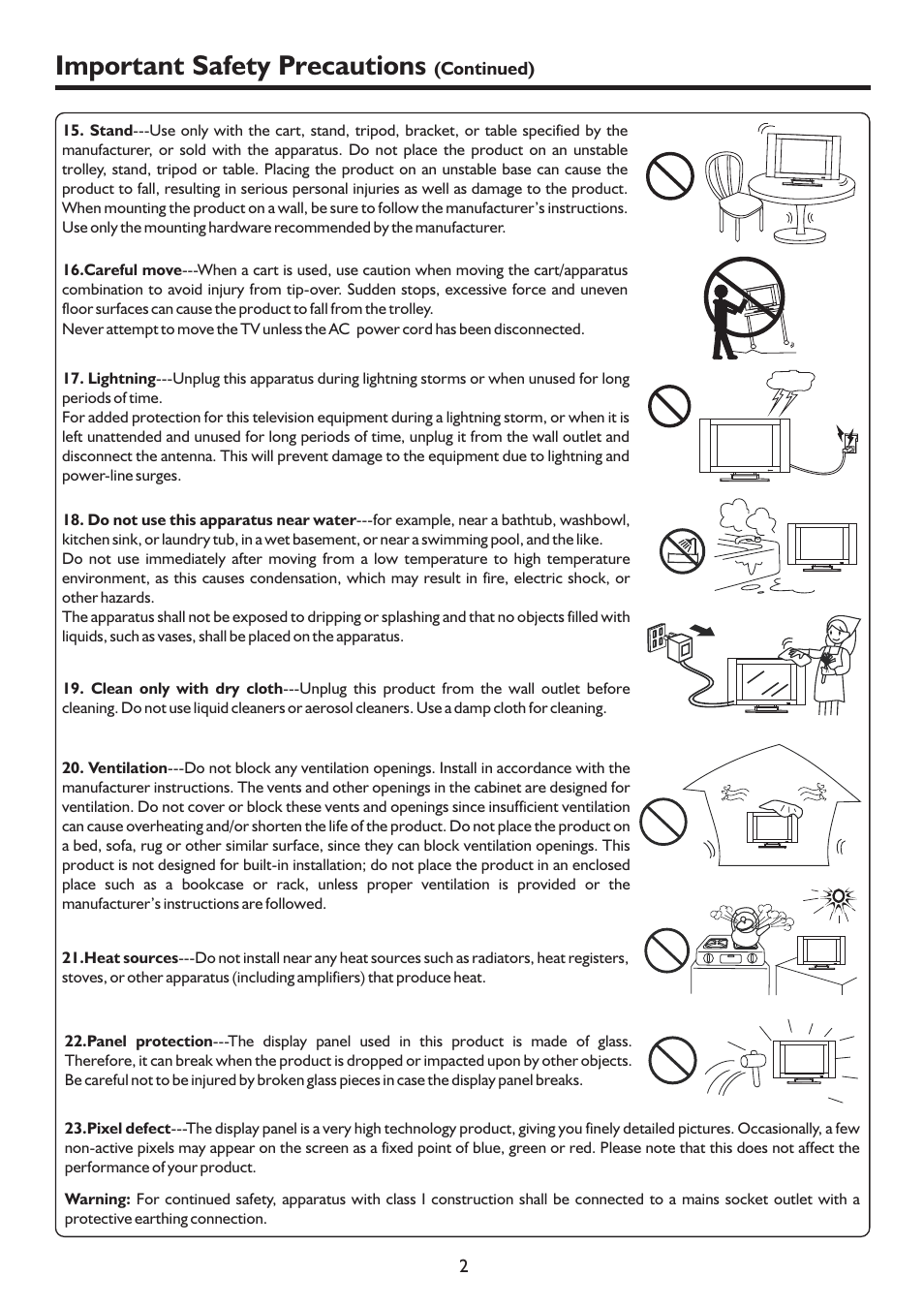 Important Safety Precautions (Continued)

15. Stand---Use only with the cart, stand, tripod, bracket, or table specified by the manufacturer, or sold with the apparatus. Do not place the product on an unstable trolley, stand, tripod or table. Placing the product on an unstable base can cause the product to fall, resulting in serious personal injuries as well as damage to the product. When mounting the product on a wall, be sure to follow the manufacturer's instructions. Use only the mounting hardware recommended by the manufacturer.

16.Careful move---When a cart is used, use caution when moving the cart/apparatus combination to avoid injury from tip-over. Sudden stops, excessive force and uneven floor surfaces can cause the product to fall from the trolley.
Never attempt to move the TV unless the AC power cord has been disconnected.

17. Lightning---Unplug this apparatus during lightning storms or when unused for long periods of time.
For added protection for this television equipment during a lightning storm, or when it is left unattended and unused for long periods of time, unplug it from the wall outlet and disconnect the antenna. This will prevent damage to the equipment due to lightning and power-line surges.

18. Do not use this apparatus near water---for example, near a bathtub, washbowl, kitchen sink, or laundry tub, in a wet basement, or near a swimming pool, and the like.
Do not use immediately after moving from a low temperature to high temperature environment, as this causes condensation, which may result in fire, electric shock, or other hazards.
The apparatus shall not be exposed to dripping or splashing and that no objects filled with liquids, such as vases, shall be placed on the apparatus.

19. Clean only with dry cloth---Unplug this product from the wall outlet before cleaning. Do not use liquid cleaners or aerosol cleaners. Use a damp cloth for cleaning.

20. Ventilation---Do not block any ventilation openings. Install in accordance with the manufacturer instructions. The vents and other openings in the cabinet are designed for ventilation. Do not cover or block these vents and openings since insufficient ventilation can cause overheating and/or shorten the life of the product. Do not place the product on a bed, sofa, rug or other similar surface, since they can block ventilation openings. This product is not designed for built-in installation; do not place the product in an enclosed place such as a bookcase or rack, unless proper ventilation is provided or the manufacturer's instructions are followed.

21.Heat sources---Do not install near any heat sources such as radiators, heat registers, stoves, or other apparatus (including amplifiers) that produce heat.

22.Panel protection---The display panel used in this product is made of glass. Therefore, it can break when the product is dropped or impacted upon by other objects. Be careful not to be injured by broken glass pieces in case the display panel breaks.

23.Pixel defect---The display panel is a very high technology product, giving you finely detailed pictures. Occasionally, a few non-active pixels may appear on the screen as a fixed point of blue, green or red. Please note that this does not affect the performance of your product.

Warning: For continued safety, apparatus with class I construction shall be connected to a mains socket outlet with a protective earthing connection.

2