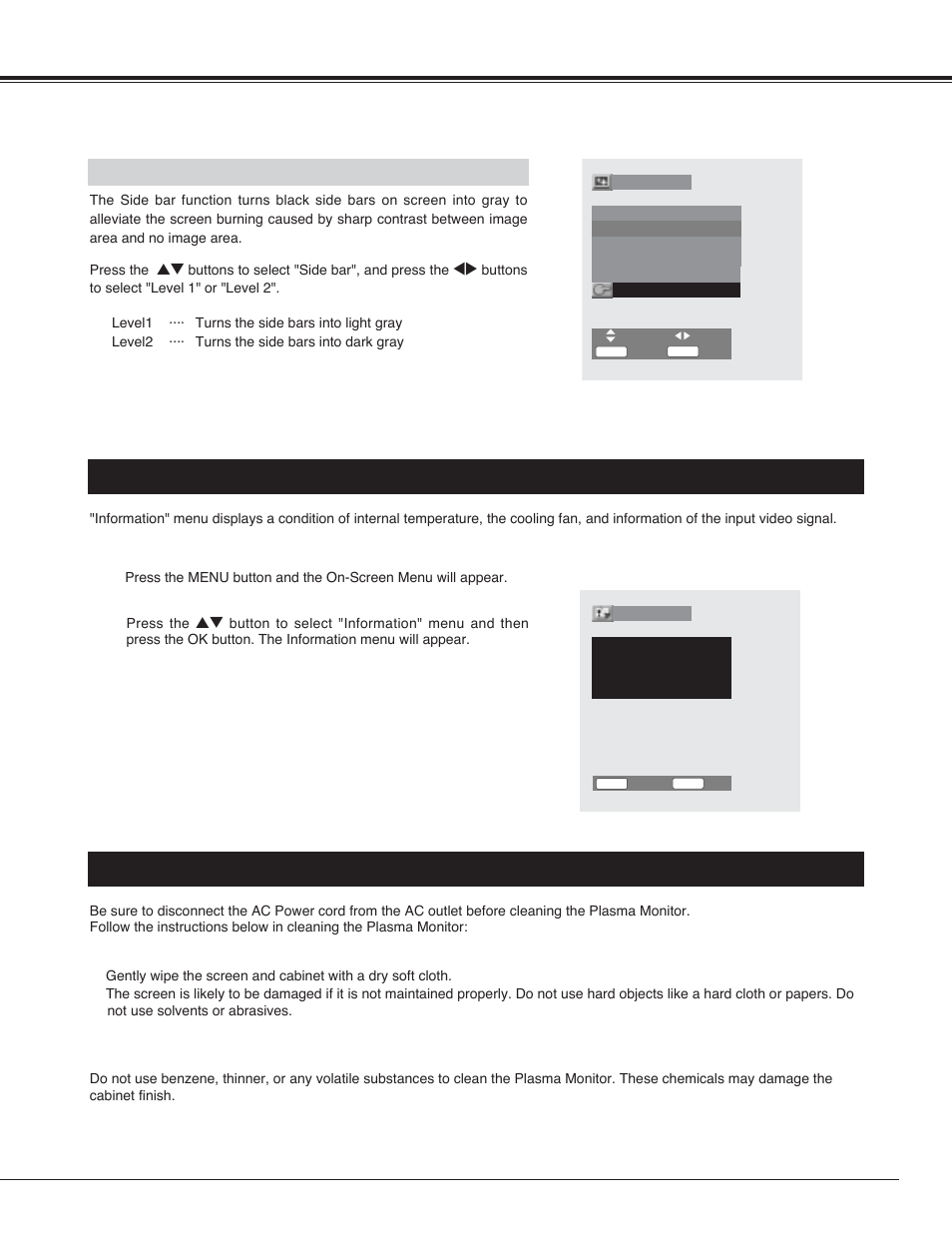 The Side bar function turns black side bars on screen into gray to alleviate the screen burning caused by sharp contrast between image area and no image area.

Press the ▲▼ buttons to select "Side bar", and press the ◀▶ buttons to select "Level 1" or "Level 2".

Level1 ···· Turns the side bars into light gray
Level2 ···· Turns the side bars into dark gray

"Information" menu displays a condition of internal temperature, the cooling fan, and information of the input video signal.

Press the MENU button and the On-Screen Menu will appear.

Press the ▲▼ button to select "Information" menu and then press the OK button. The Information menu will appear.

Be sure to disconnect the AC Power cord from the AC outlet before cleaning the Plasma Monitor.
Follow the instructions below in cleaning the Plasma Monitor:

Gently wipe the screen and cabinet with a dry soft cloth.
The screen is likely to be damaged if it is not maintained properly. Do not use hard objects like a hard cloth or papers. Do not use solvents or abrasives.

Do not use benzene, thinner, or any volatile substances to clean the Plasma Monitor. These chemicals may damage the cabinet finish.