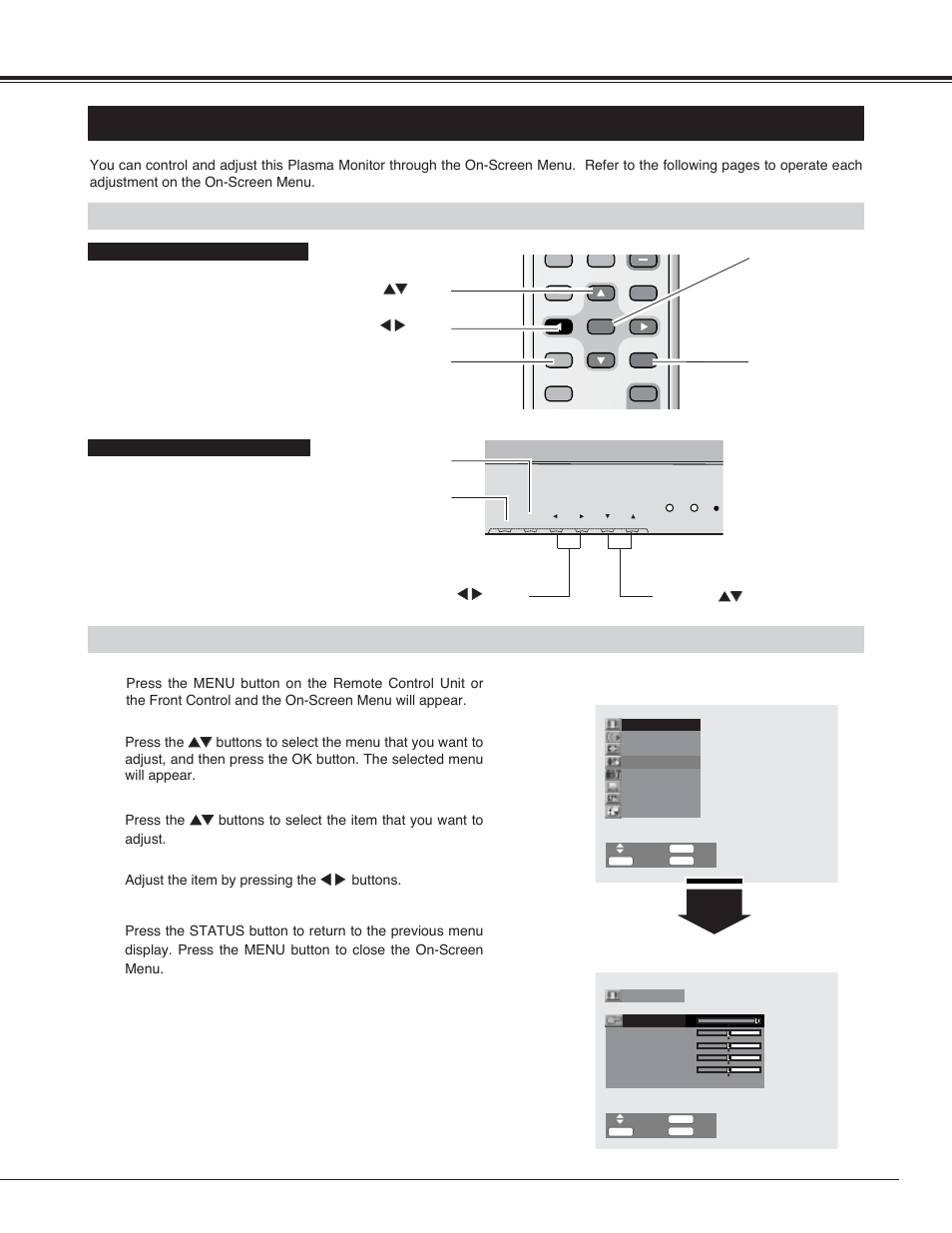 You can control and adjust this Plasma Monitor through the On-Screen Menu. Refer to the following pages to operate each adjustment on the On-Screen Menu.

▲▼

◀▶

◀▶

▲▼

Press the MENU button on the Remote Control Unit or the Front Control and the On-Screen Menu will appear.

Press the ▲▼ buttons to select the menu that you want to adjust, and then press the OK button. The selected menu will appear.

Press the ▲▼ buttons to select the item that you want to adjust.

Adjust the item by pressing the ◀▶ buttons.

Press the STATUS button to return to the previous menu display. Press the MENU button to close the On-Screen Menu.